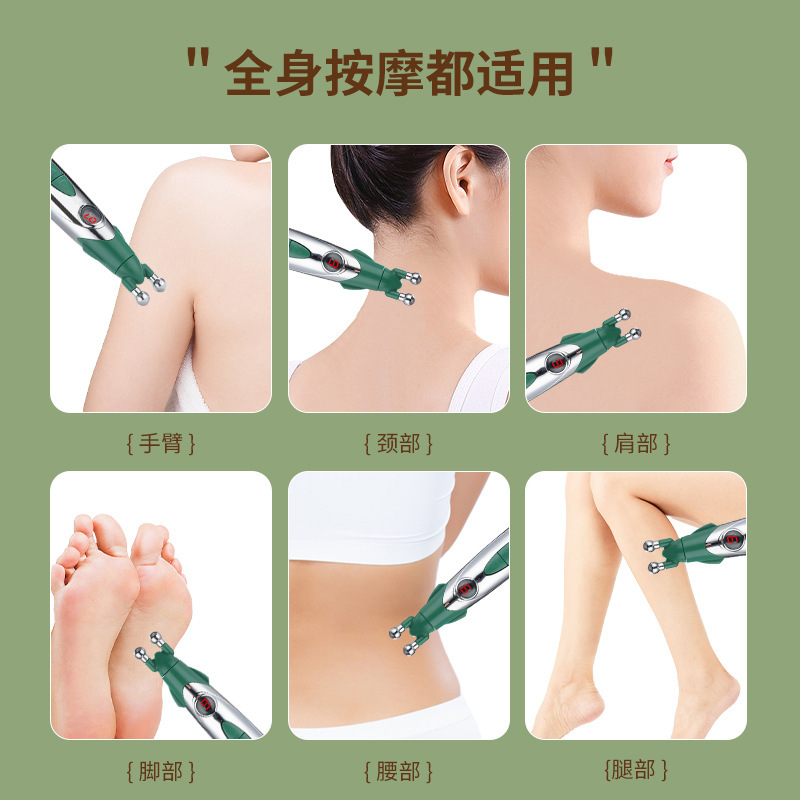 " 全身按摩都适用 "

{ 手臂 }

{ 颈部 }

{ 肩部 }

{ 脚部 }

{ 腰部 }

{腿部 }