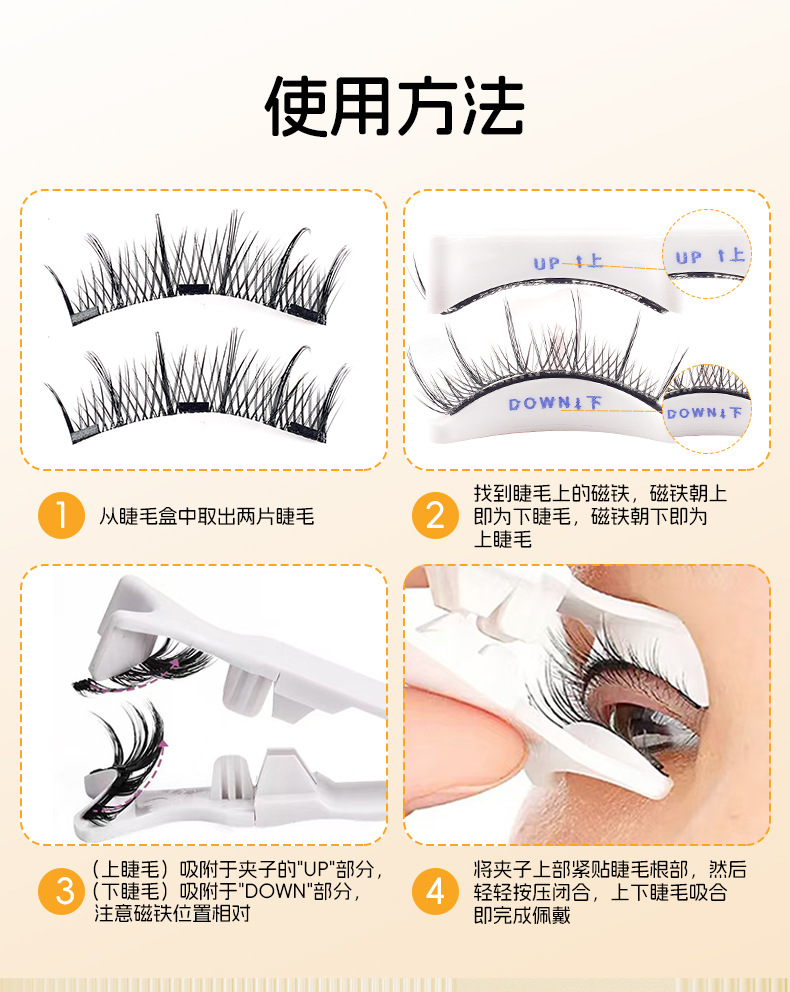 使用方法

UP ↑上

UP ↑上

DOWN↓下

DOWN↓下

1 从睫毛盒中取出两片睫毛

2 找到睫毛上的磁铁，磁铁朝上即为下睫毛，磁铁朝下即为上睫毛

3 （上睫毛）吸附于夹子的"UP"部分，（下睫毛）吸附于"DOWN"部分，注意磁铁位置相对

4 将夹子上部紧贴睫毛根部，然后轻轻按压闭合，上下睫毛吸合即完成佩戴