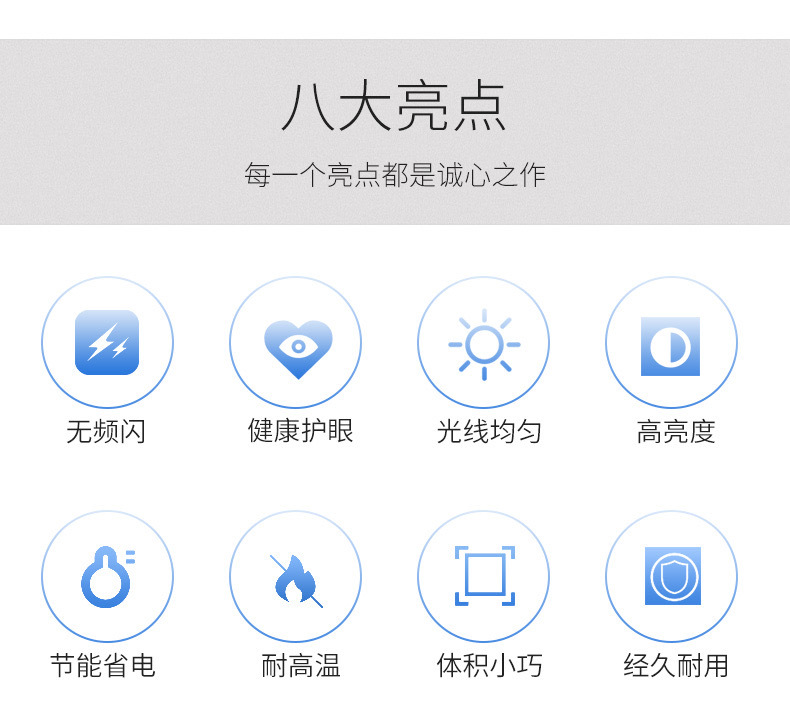 八大亮点

每一个亮点都是诚心之作

无频闪

健康护眼

光线均匀

高亮度

节能省电

耐高温

体积小巧

经久耐用