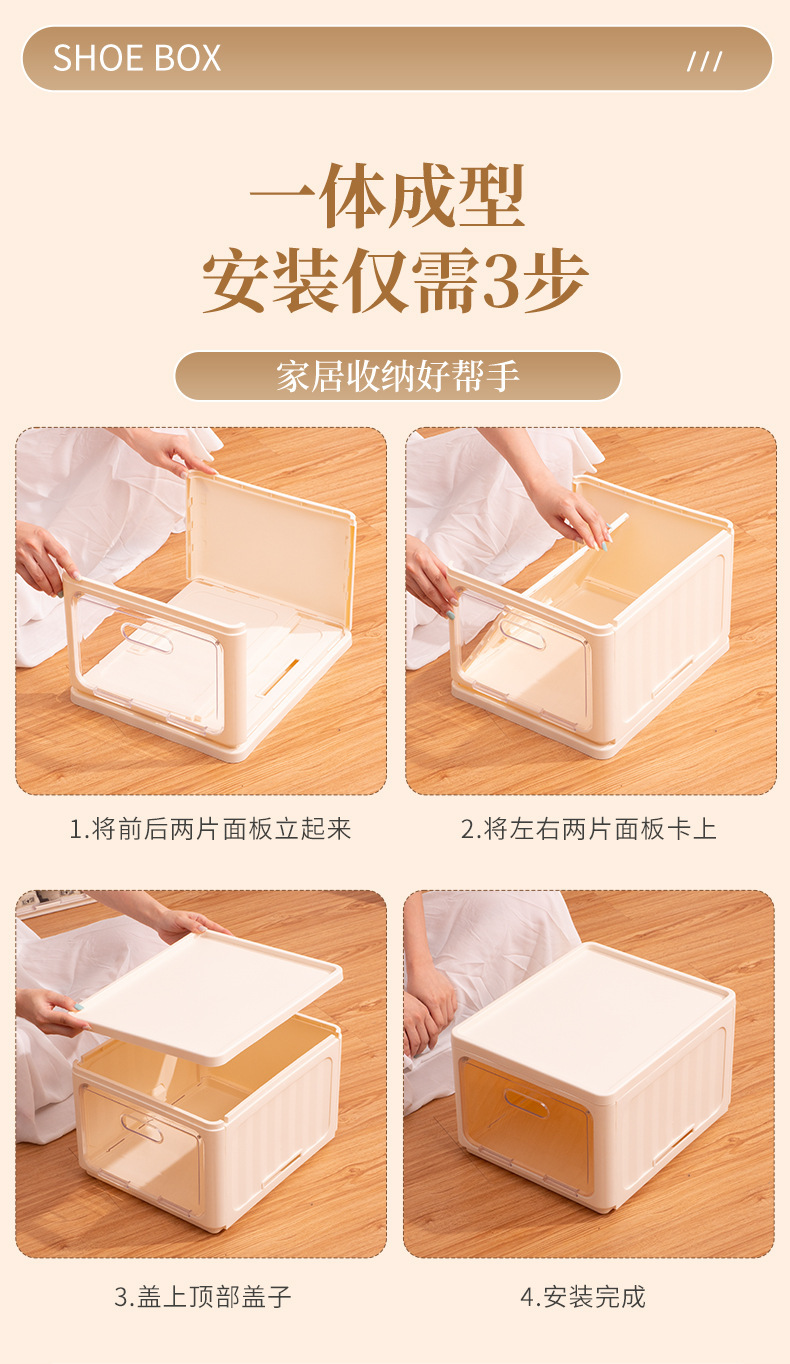 SHOE BOX ///

一体成型
安装仅需3步

家居收纳好帮手

1.将前后两片面板立起来

2.将左右两片面板卡上

3.盖上顶部盖子

4.安装完成