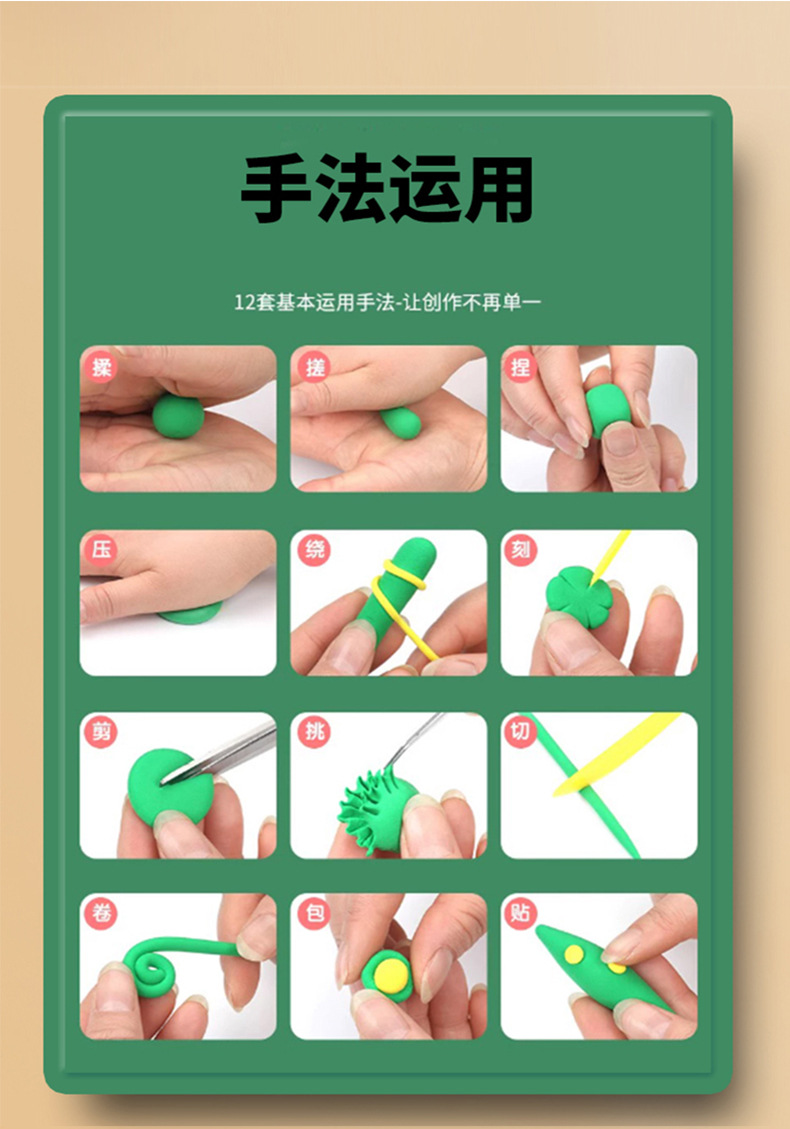 手法运用

12套基本运用手法-让创作不再单一

揉

搓

捏

压

绕

刻

剪

挑

切

卷

包

贴