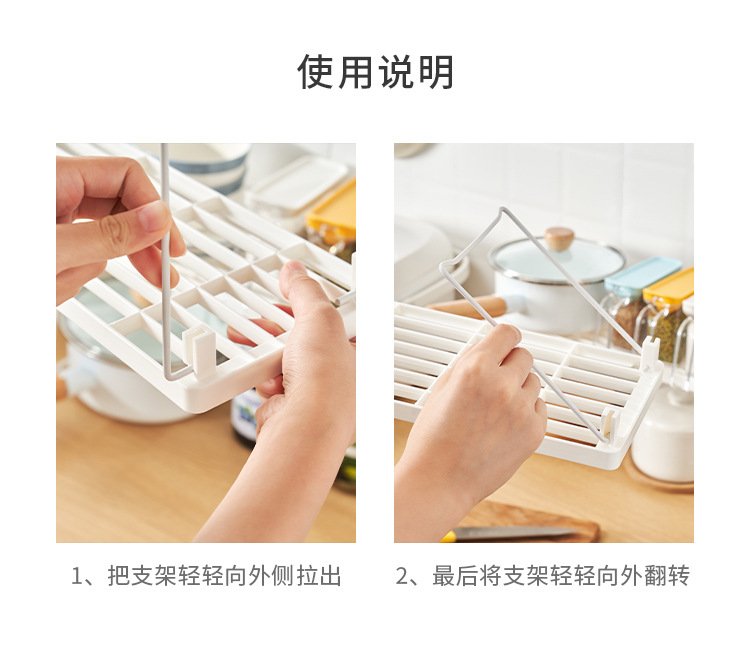 使用说明

1、把支架轻轻向外侧拉出

2、最后将支架轻轻向外翻转