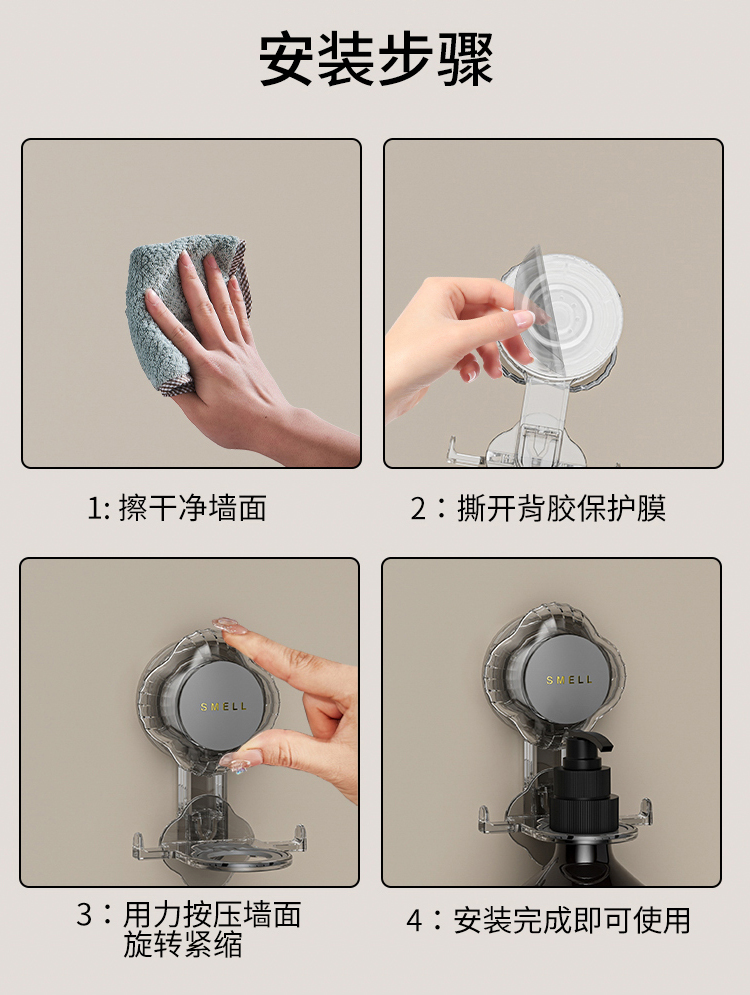 安装步骤

1: 擦干净墙面

2：撕开背胶保护膜

SMELL

3：用力按压墙面
旋转紧缩

SMELL

4：安装完成即可使用