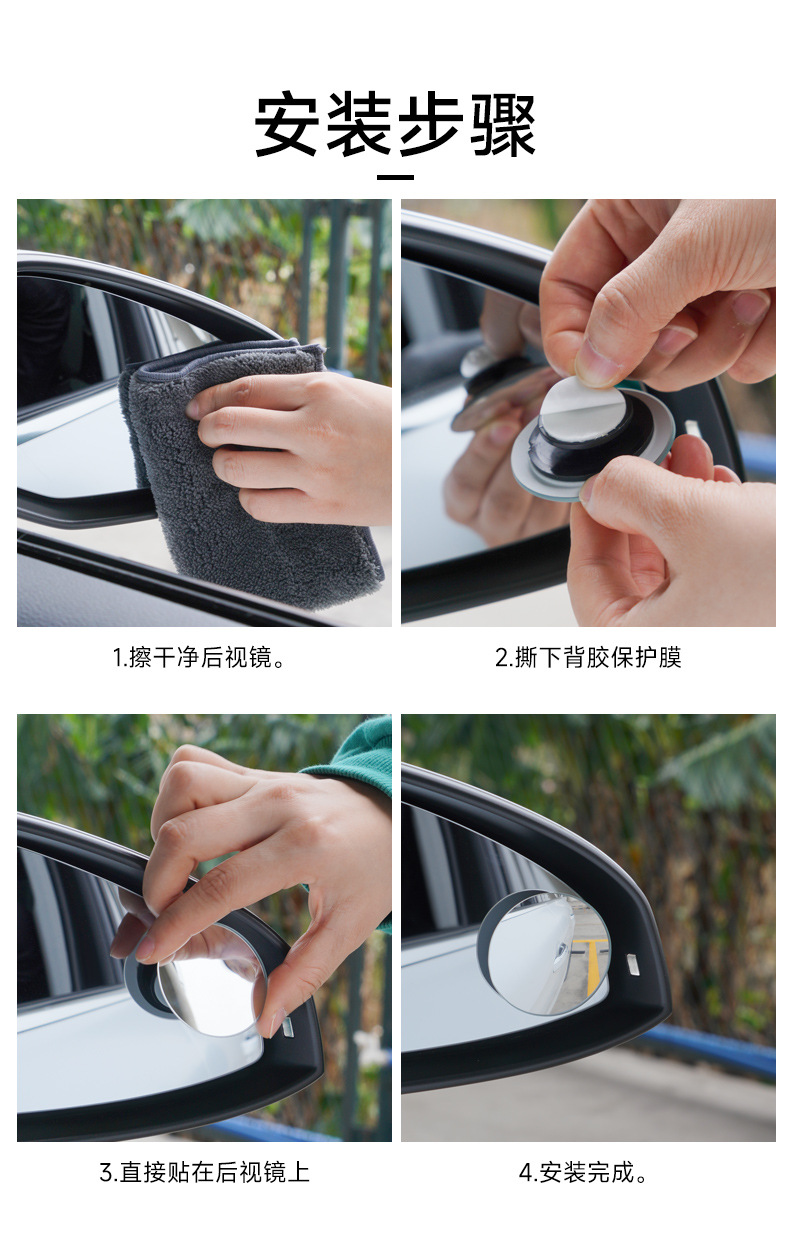 安装步骤

1.擦干净后视镜。

2.撕下背胶保护膜

3.直接贴在后视镜上

4.安装完成。