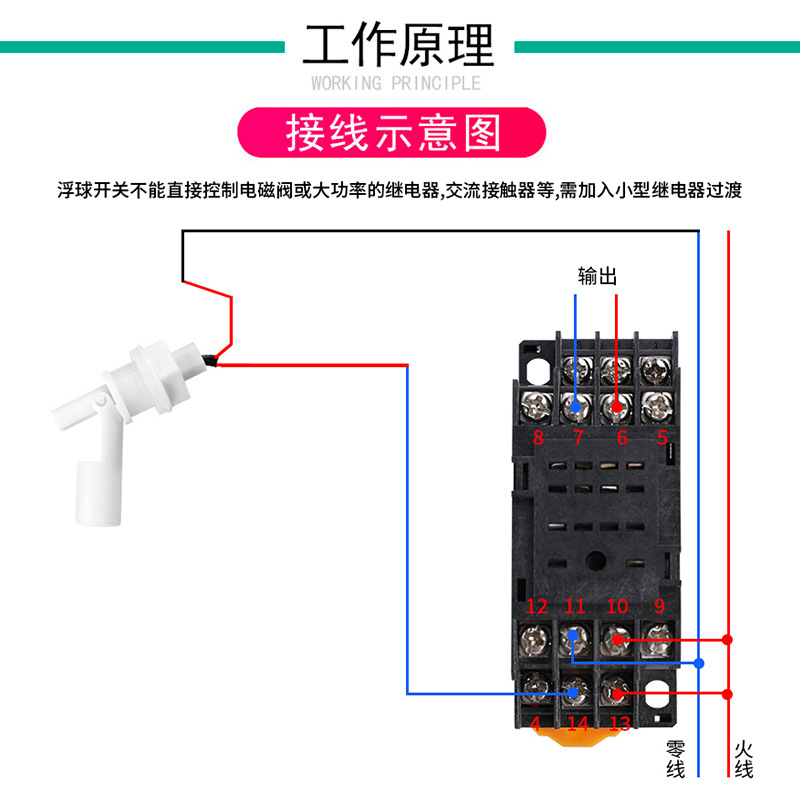 工作原理
WORKING PRINCIPLE

接线示意图

浮球开关不能直接控制电磁阀或大功率的继电器,交流接触器等,需加入小型继电器过渡

输出

8 7 6 5

12 11 10 9

4 14 13

零线

火线