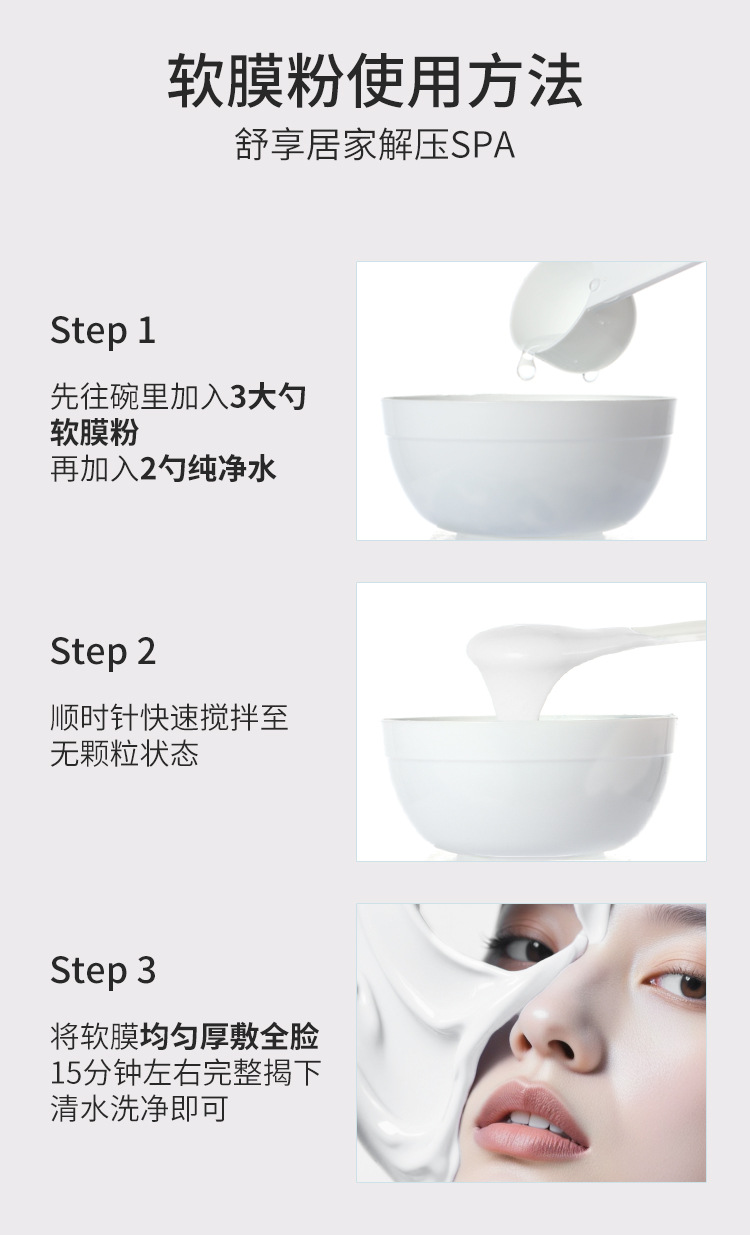 软膜粉使用方法
舒享居家解压SPA

Step 1
先往碗里加入3大勺软膜粉
再加入2勺纯净水

Step 2
顺时针快速搅拌至无颗粒状态

Step 3
将软膜均匀厚敷全脸
15分钟左右完整揭下
清水洗净即可