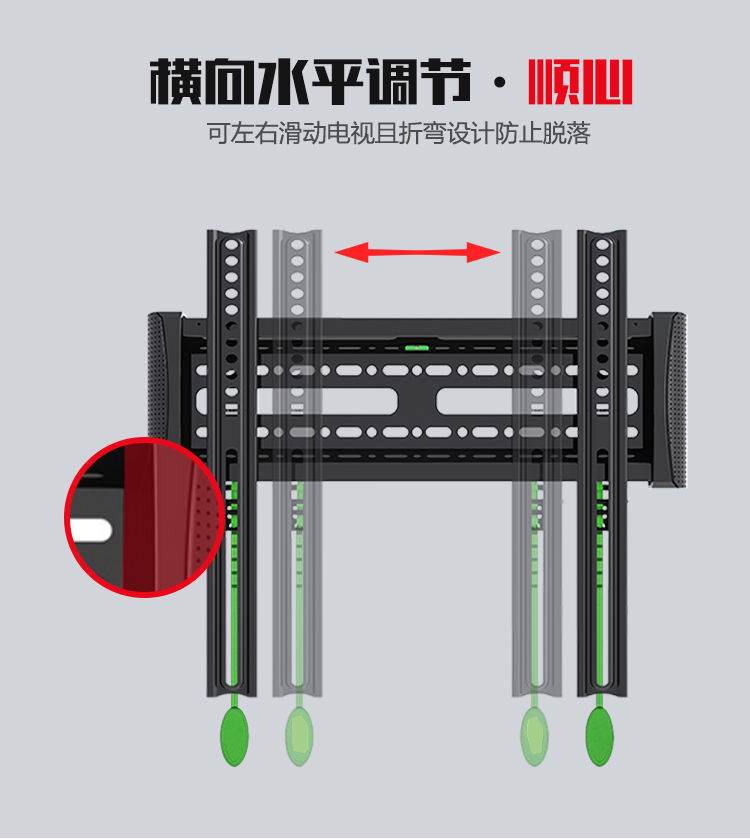 横向水平调节 · 顺心

可左右滑动电视且折弯设计防止脱落