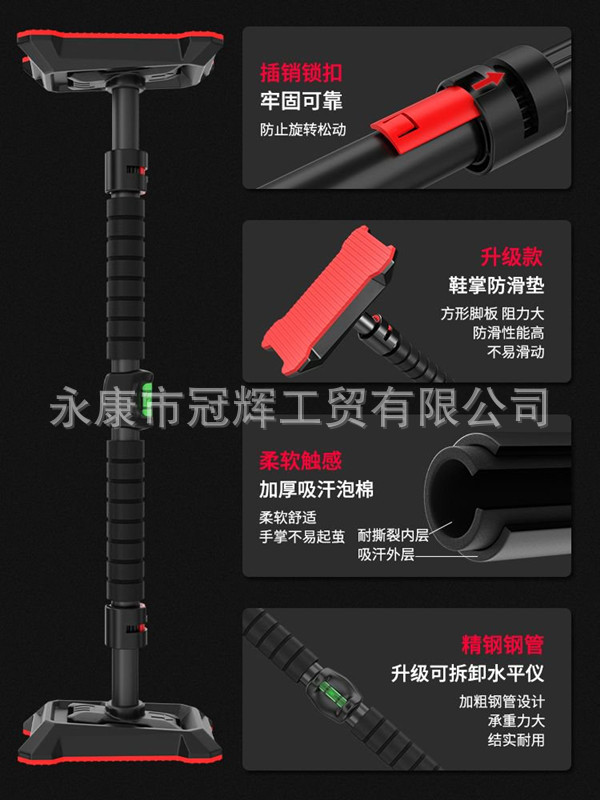 插销锁扣
牢固可靠
防止旋转松动

升级款
鞋掌防滑垫
方形脚板 阻力大
防滑性能高
不易滑动

永康市冠辉工贸有限公司

柔软触感
加厚吸汗泡棉
柔软舒适
手掌不易起茧
耐撕裂内层
吸汗外层

精钢钢管
升级可拆卸水平仪
加粗钢管设计
承重力大
结实耐用