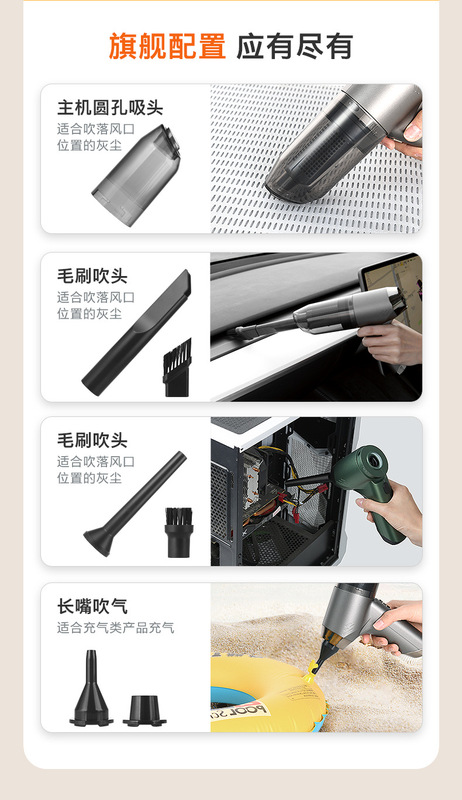 旗舰配置 应有尽有

主机圆孔吸头
适合吹落风口位置的灰尘

毛刷吹头
适合吹落风口位置的灰尘

毛刷吹头
适合吹落风口位置的灰尘

长嘴吹气
适合充气类产品充气

POOL