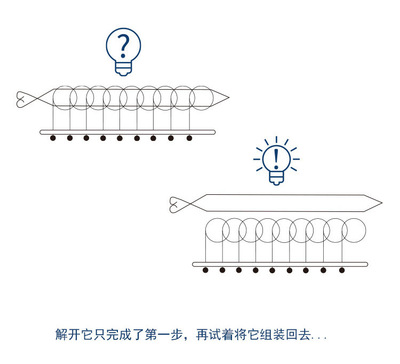 ?

!

解开它只完成了第一步，再试着将它组装回去...