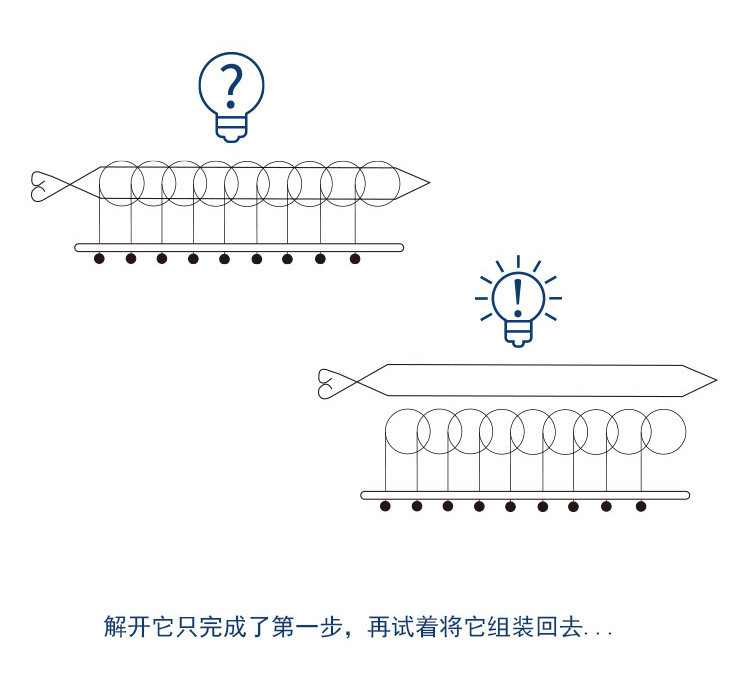 ?

!

解开它只完成了第一步，再试着将它组装回去...