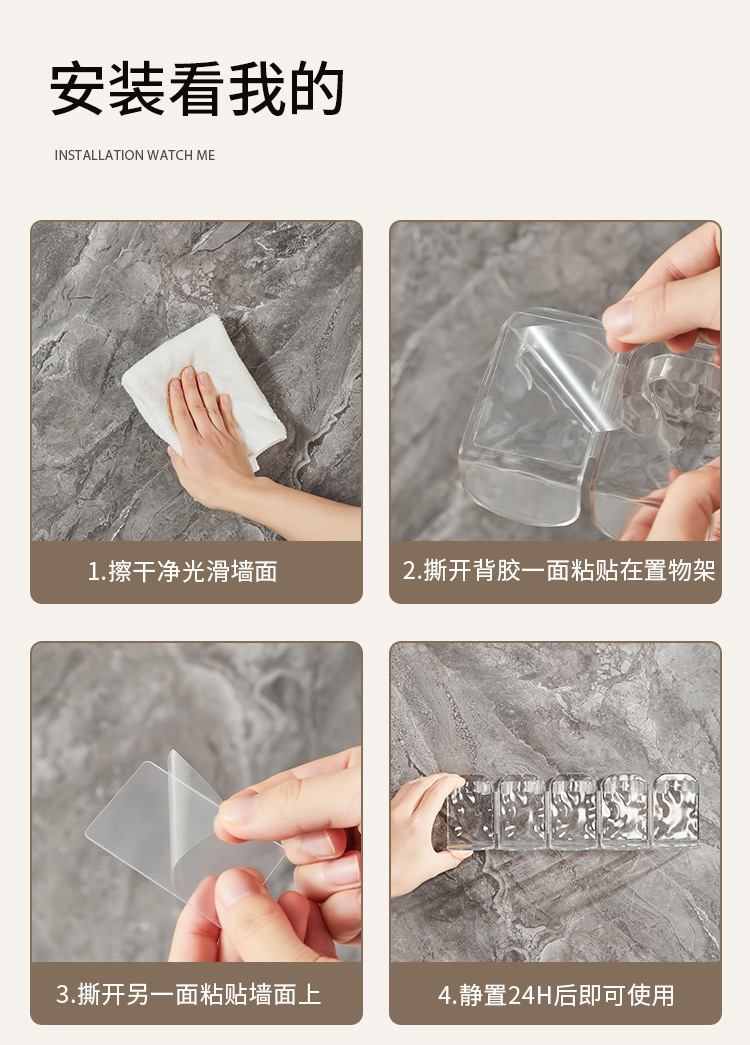 安装看我的

INSTALLATION WATCH ME

1.擦干净光滑墙面

2.撕开背胶一面粘贴在置物架

3.撕开另一面粘贴墙面上

4.静置24H后即可使用