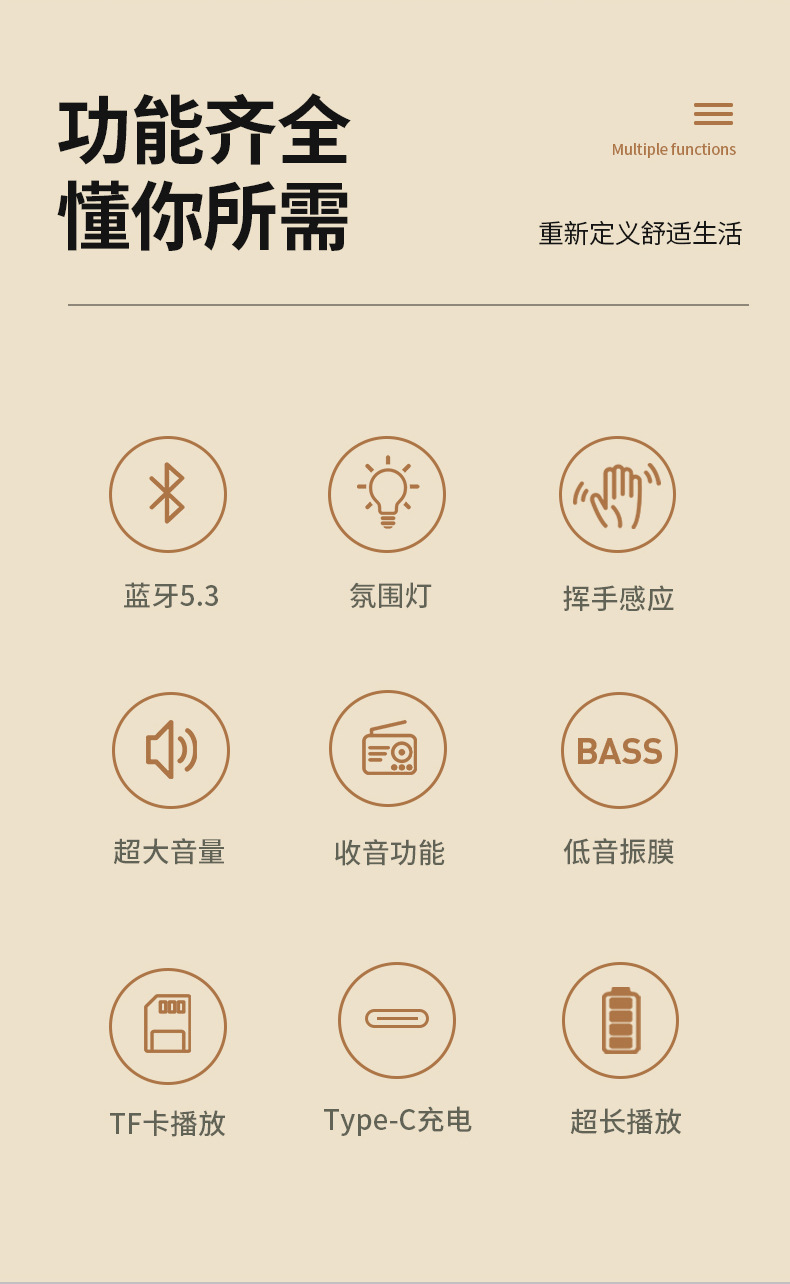 功能齐全
懂你所需

Multiple functions

重新定义舒适生活

蓝牙5.3

氛围灯

挥手感应

超大音量

收音功能

BASS

低音振膜

TF卡播放

Type-C充电

超长播放