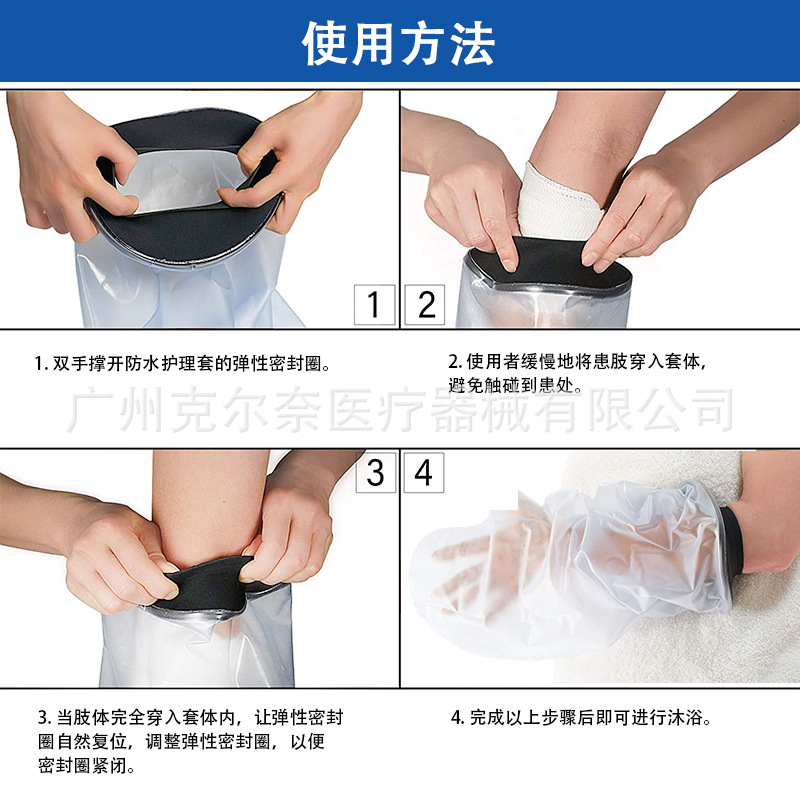 使用方法

1

2

1. 双手撑开防水护理套的弹性密封圈。

2. 使用者缓慢地将患肢穿入套体，避免触碰到患处。

广州克尔奈医疗器械有限公司

3

4

3. 当肢体完全穿入套体内，让弹性密封圈自然复位，调整弹性密封圈，以便密封圈紧闭。

4. 完成以上步骤后即可进行沐浴。