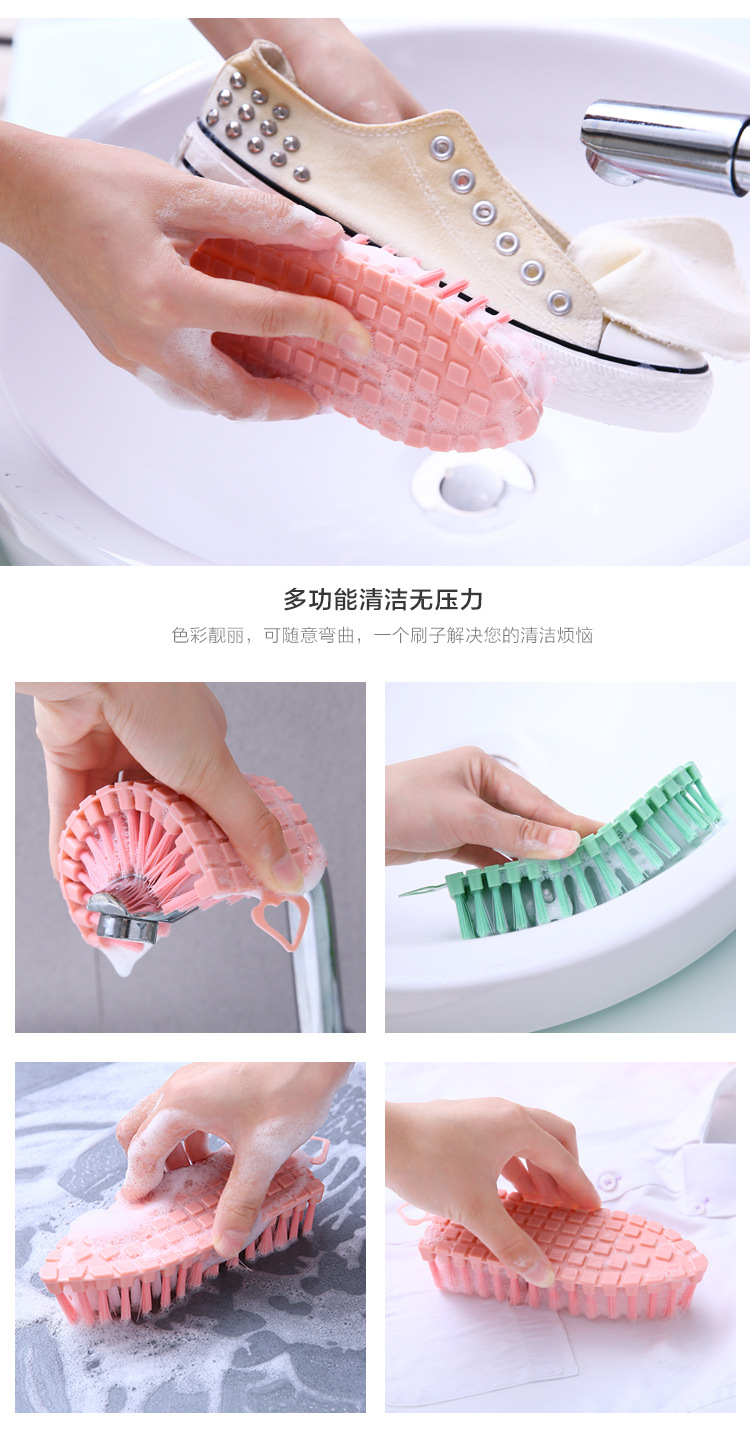 多功能清洁无压力

色彩靓丽，可随意弯曲，一个刷子解决您的清洁烦恼