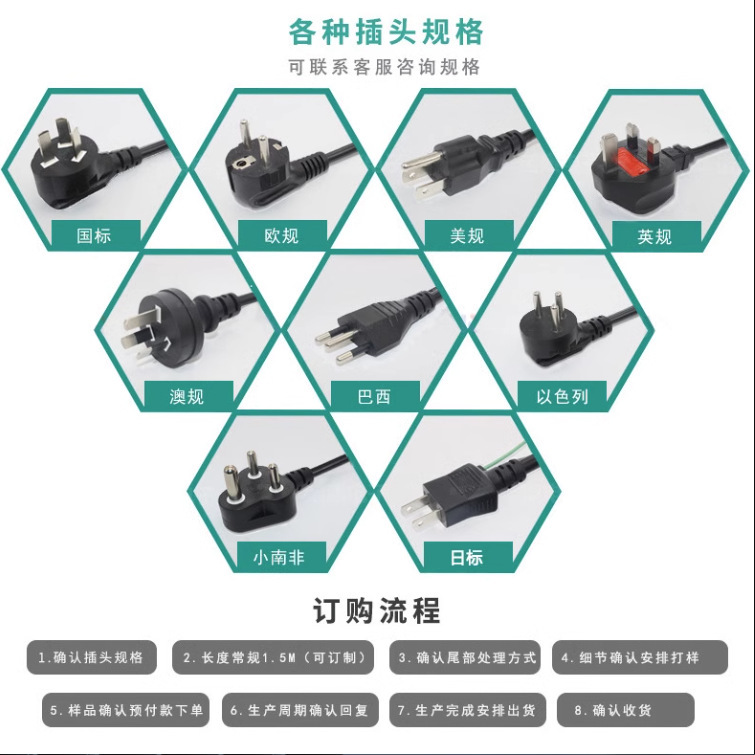 各种插头规格

可联系客服咨询规格

国标

欧规

美规

英规

澳规

巴西

以色列

小南非

日标

订购流程

1.确认插头规格

2.长度常规1.5M（可订制）

3.确认尾部处理方式

4.细节确认安排打样

5.样品确认预付款下单

6.生产周期确认回复

7.生产完成安排出货

8.确认收货