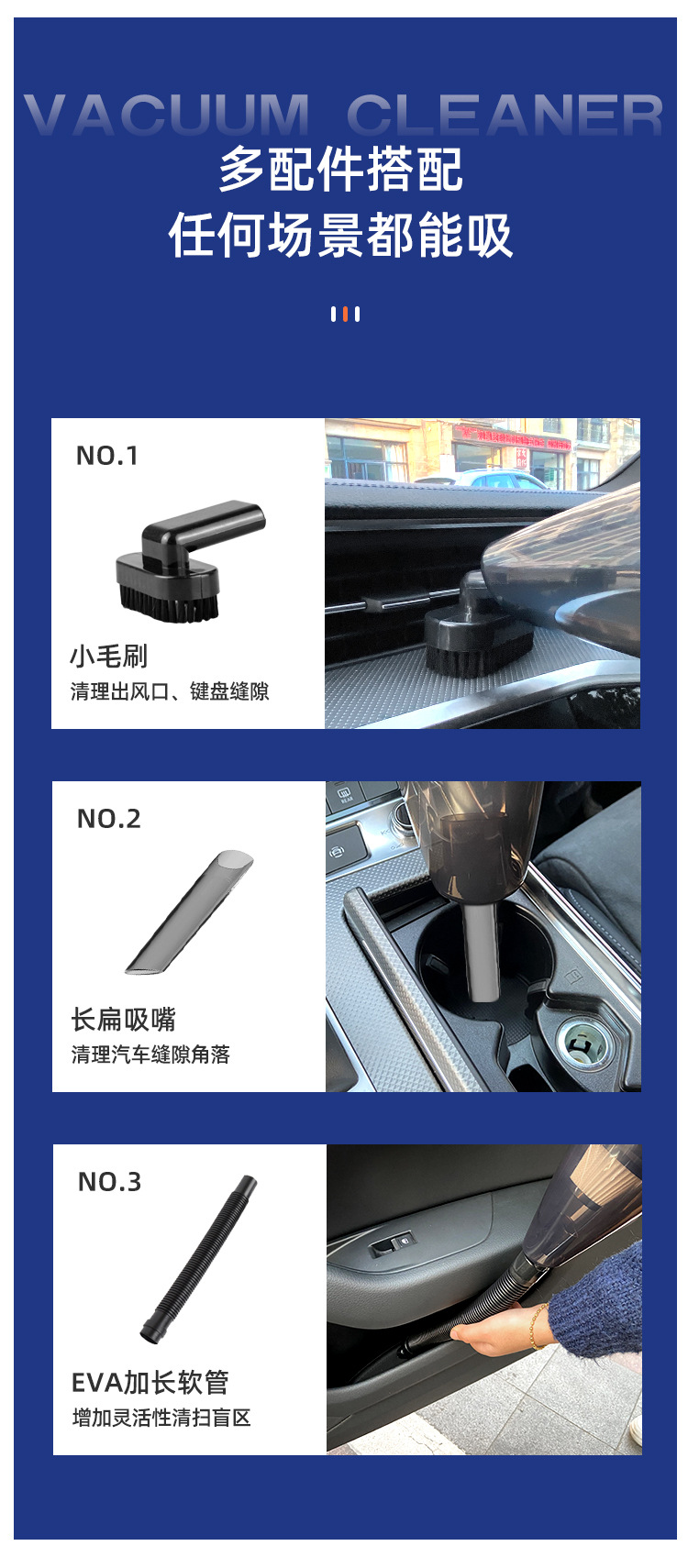 VACUUM CLEANER
多配件搭配
任何场景都能吸

NO.1
小毛刷
清理出风口、键盘缝隙

NO.2
长扁吸嘴
清理汽车缝隙角落

NO.3
EVA加长软管
增加灵活性清扫盲区