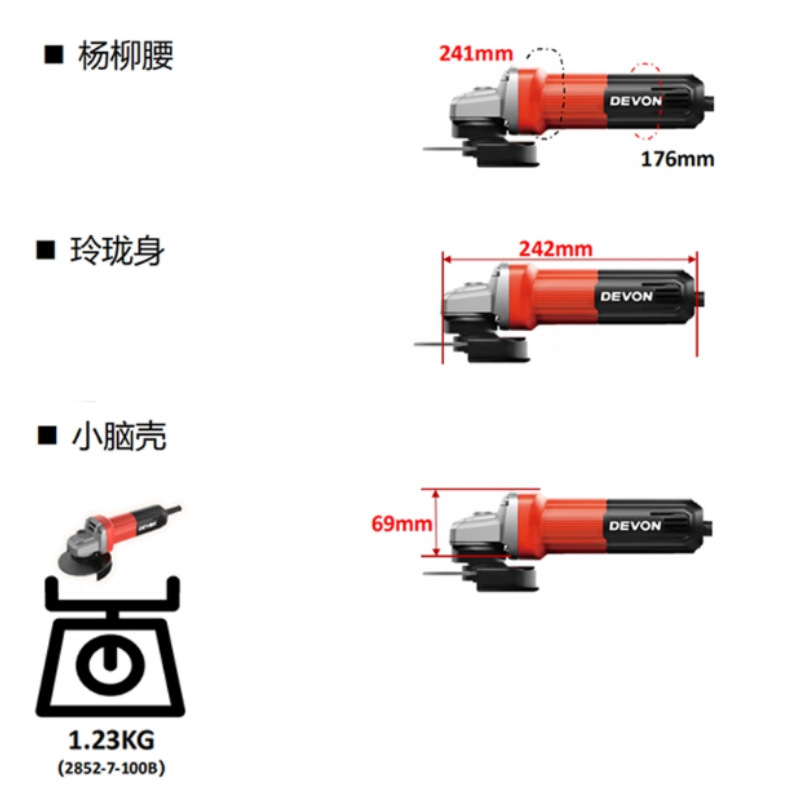 ■ 杨柳腰

241mm

DEVON

176mm

■ 玲珑身

242mm

DEVON

■ 小脑壳

69mm

DEVON

DEVON

1.23KG
(2852-7-100B)