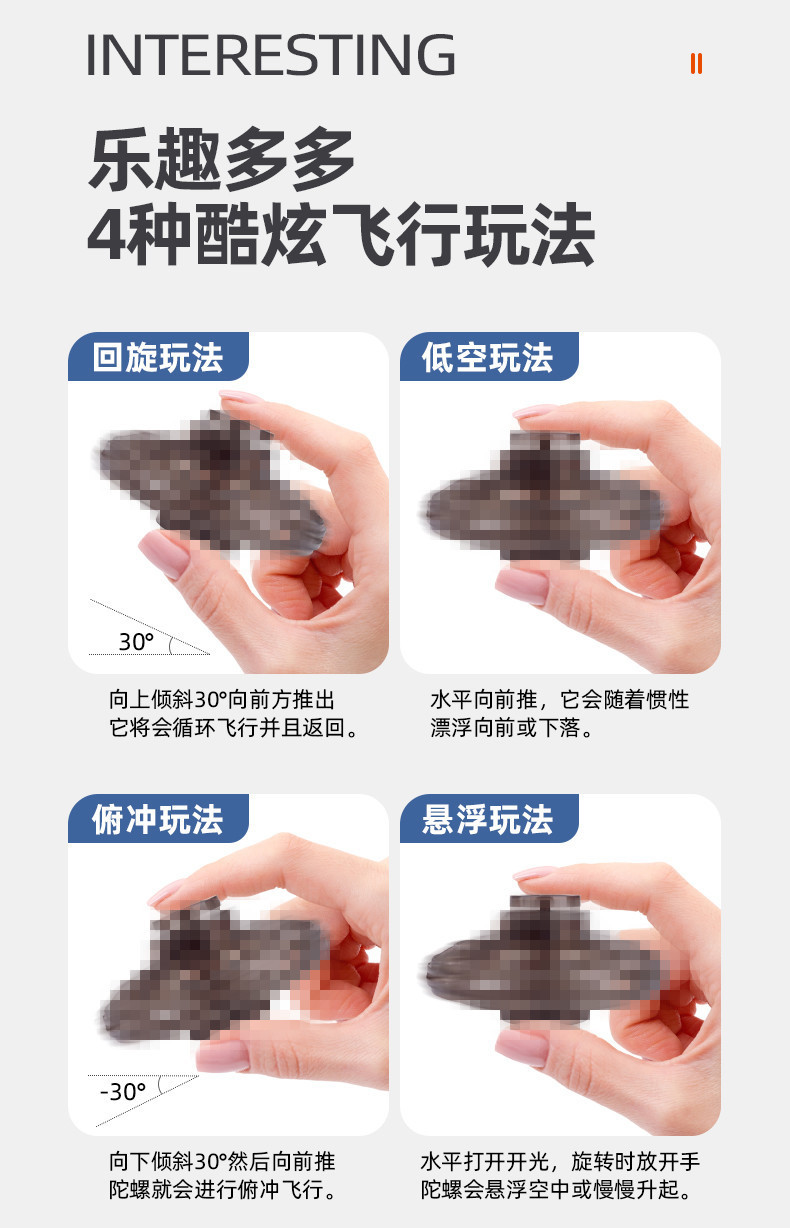 INTERESTING

乐趣多多
4种酷炫飞行玩法

回旋玩法

30°

向上倾斜30°向前方推出
它将会循环飞行并且返回。

低空玩法

水平向前推，它会随着惯性
漂浮向前或下落。

俯冲玩法

-30°

向下倾斜30°然后向前推
陀螺就会进行俯冲飞行。

悬浮玩法

水平打开开光，旋转时放开手
陀螺会悬浮空中或慢慢升起。