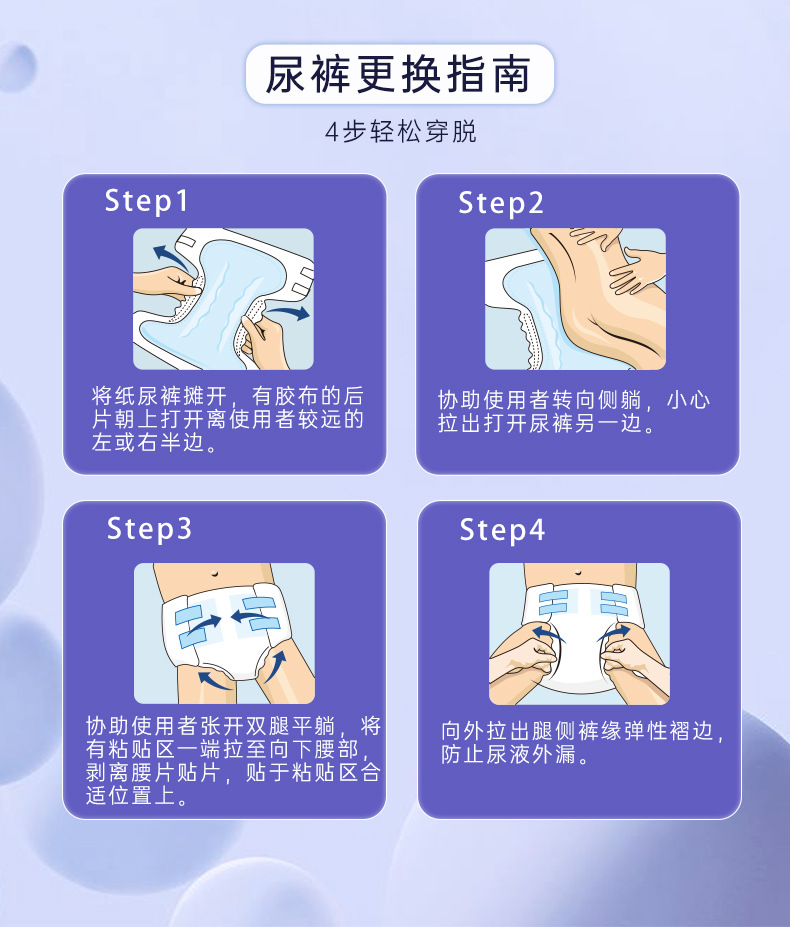 尿裤更换指南

4步轻松穿脱

Step1

将纸尿裤摊开，有胶布的后片朝上打开离使用者较远的左或右半边。

Step2

协助使用者转向侧躺，小心拉出打开尿裤另一边。

Step3

协助使用者张开双腿平躺，将有粘贴区一端拉至向下腰部，剥离腰片贴片，贴于粘贴区合适位置上。

Step4

向外拉出腿侧裤缘弹性褶边，防止尿液外漏。