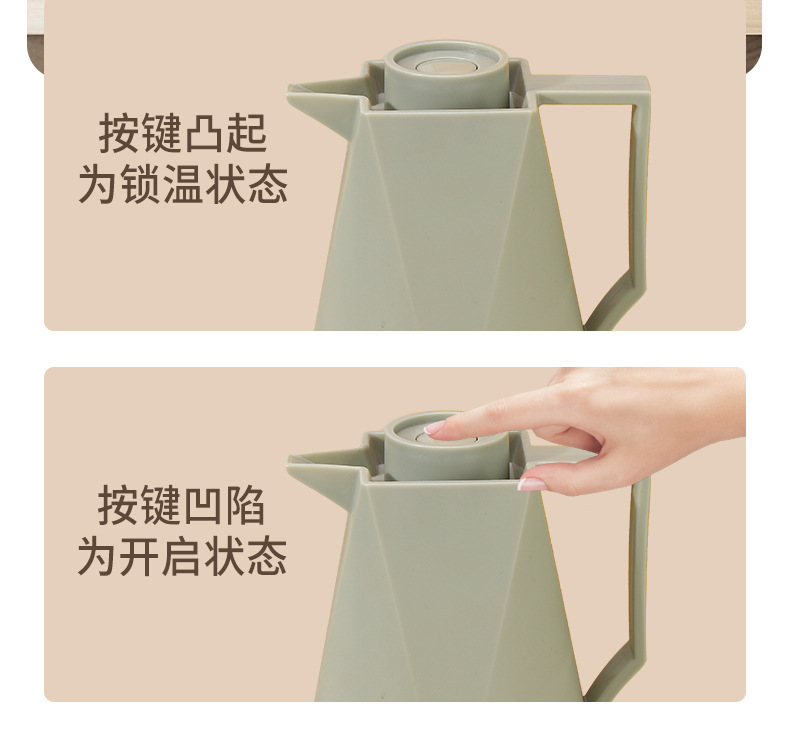 按键凸起
为锁温状态

按键凹陷
为开启状态