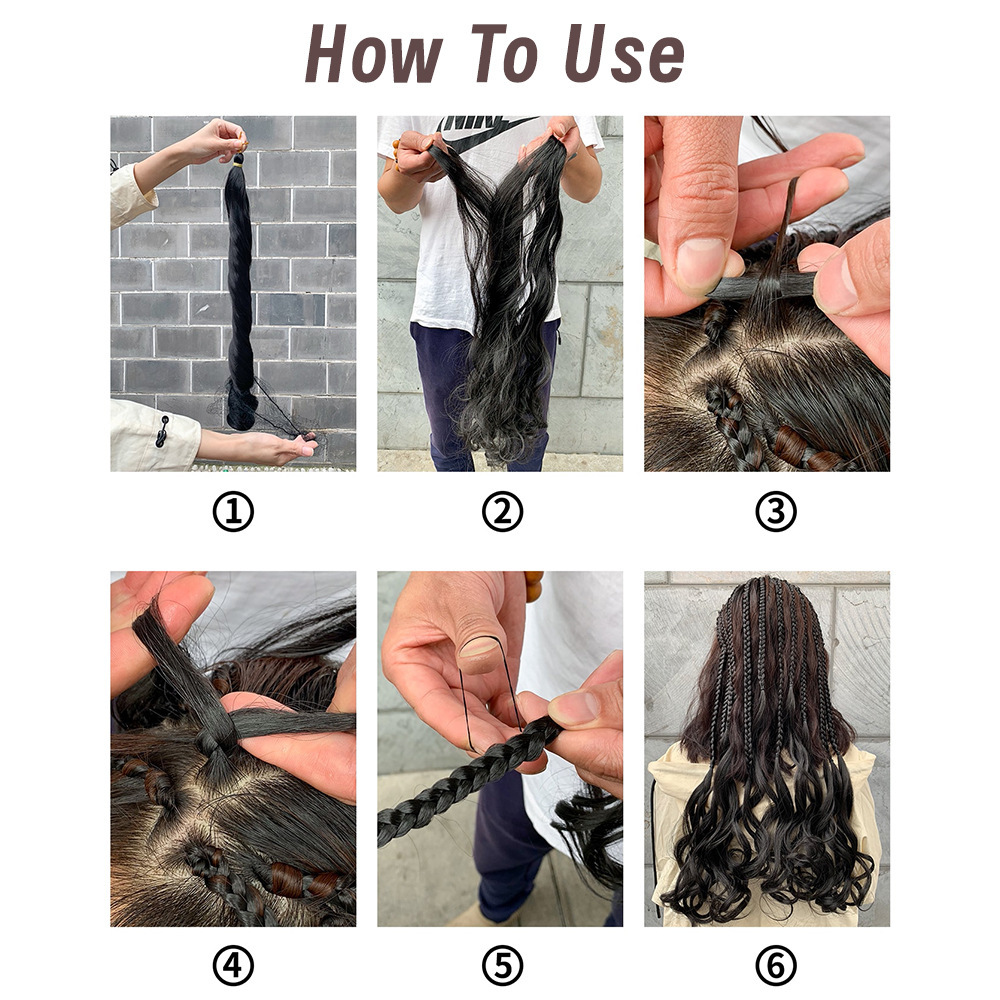 How To Use

①

②

③

④

⑤

⑥