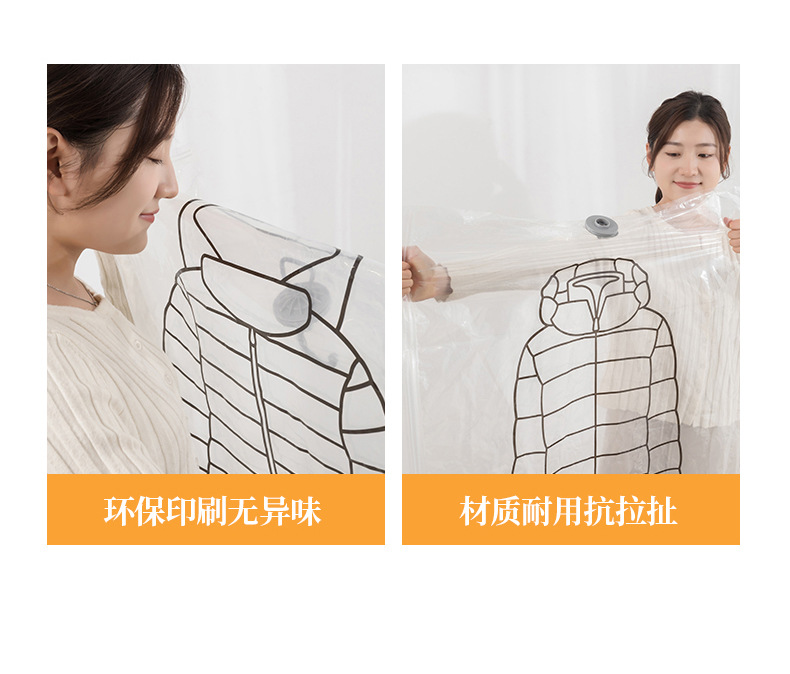 环保印刷无异味

材质耐用抗拉扯