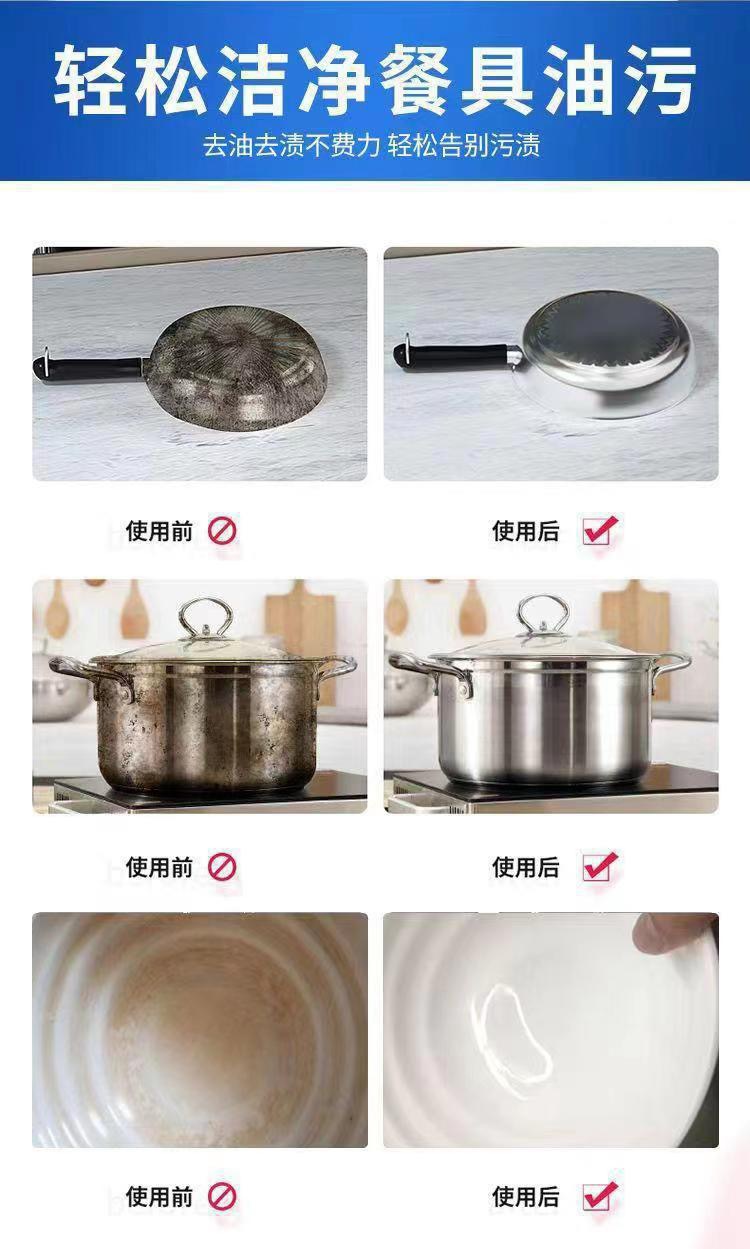 轻松洁净餐具油污

去油去渍不费力 轻松告别污渍

使用前

使用后

使用前

使用后

使用前

使用后