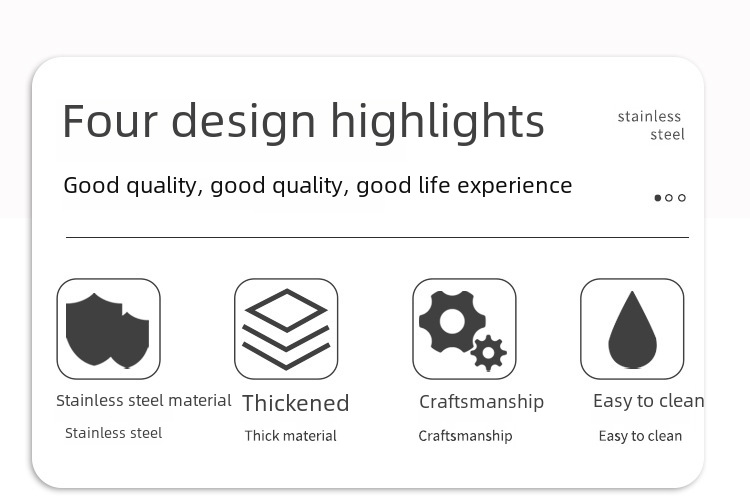 Four design highlights

stainless
steel

Good quality, good quality, good life experience

Stainless steel material

Stainless steel

Thickened

Thick material

Craftsmanship

Craftsmanship

Easy to clean

Easy to clean