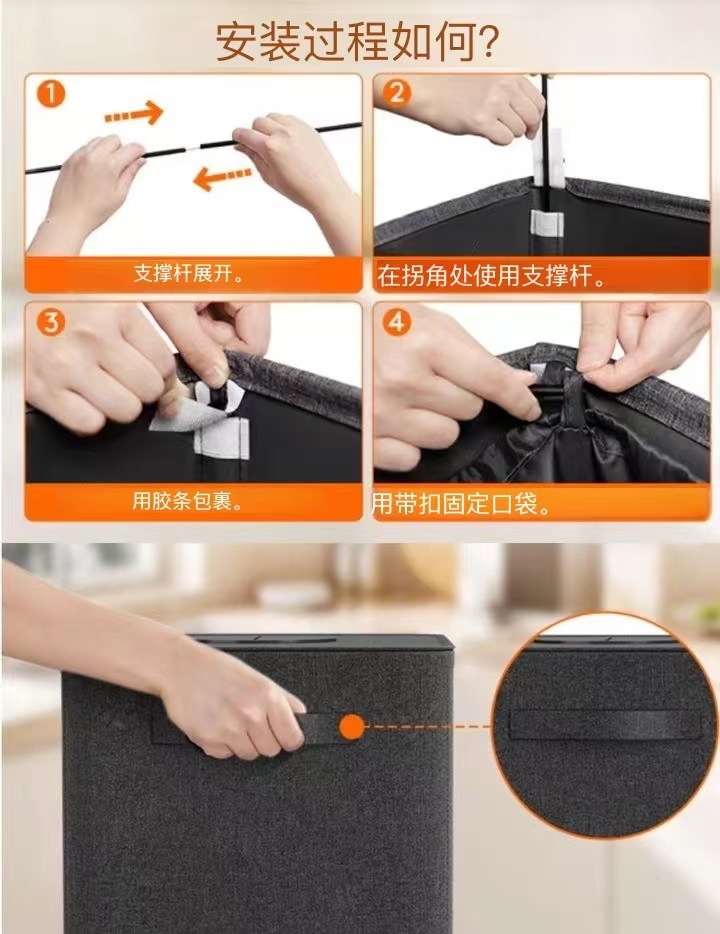 安装过程如何?

1
支撑杆展开。

2
在拐角处使用支撑杆。

3
用胶条包裹。

4
用带扣固定口袋。