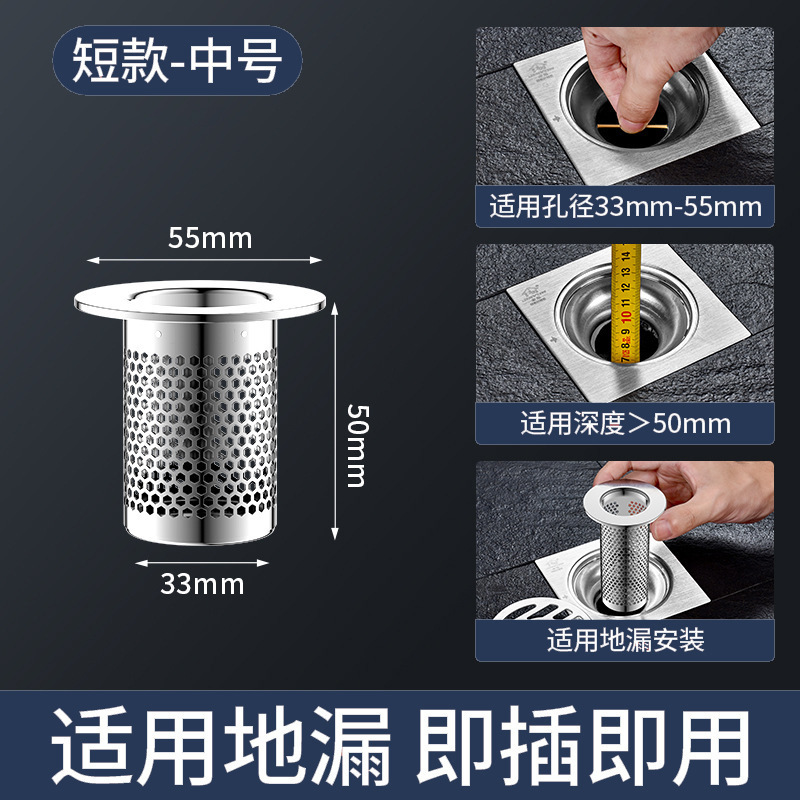 短款-中号

55mm

50mm

33mm

适用孔径33mm-55mm

7 8 9 10 11 12 13 14

适用深度＞50mm

适用地漏安装

适用地漏 即插即用