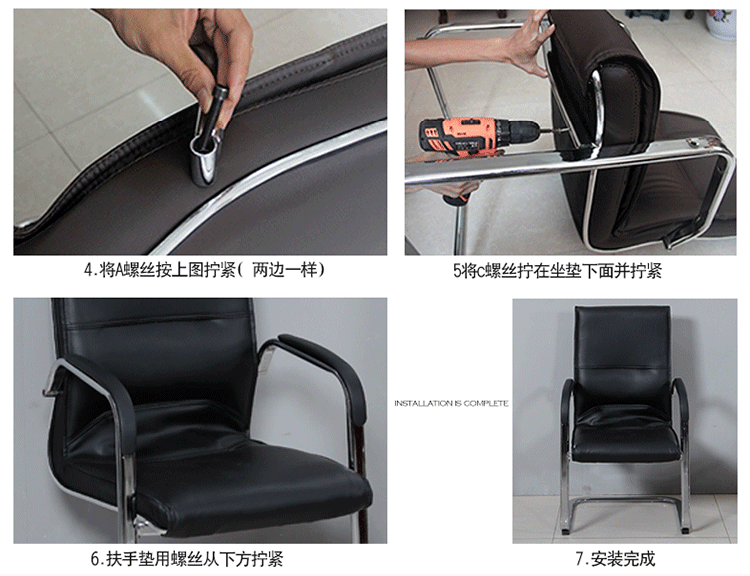 4.将A螺丝按上图拧紧( 两边一样)

5将c螺丝拧在坐垫下面并拧紧

INSTALLATION IS COMPLETE

6.扶手垫用螺丝从下方拧紧

7.安装完成