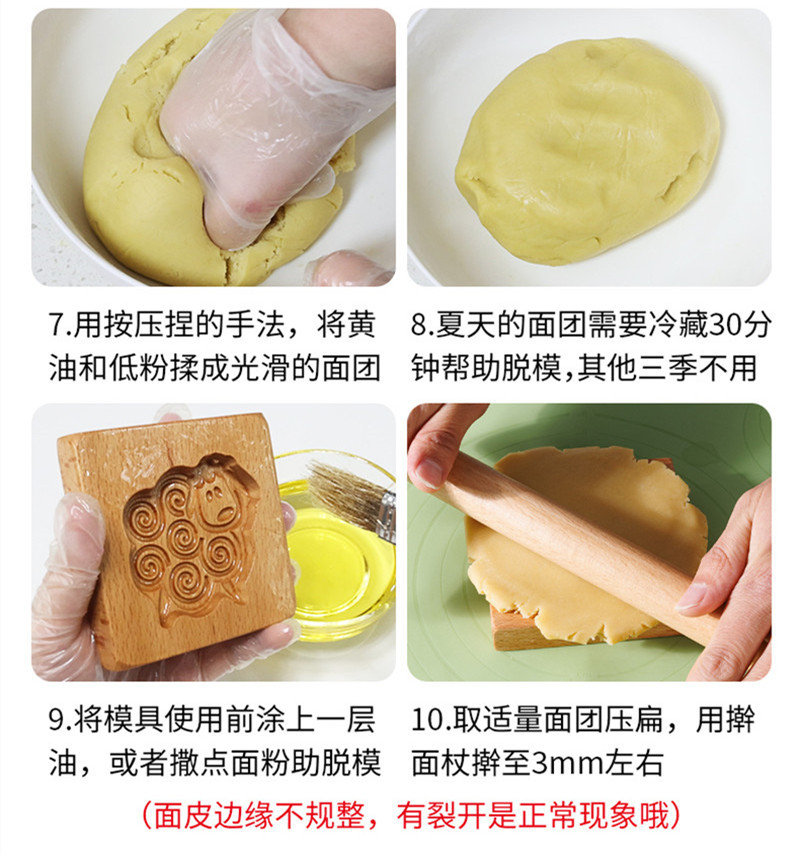 7.用按压捏的手法，将黄油和低粉揉成光滑的面团

8.夏天的面团需要冷藏30分钟帮助脱模,其他三季不用

9.将模具使用前涂上一层油，或者撒点面粉助脱模

10.取适量面团压扁，用擀面杖擀至3mm左右

（面皮边缘不规整，有裂开是正常现象哦）