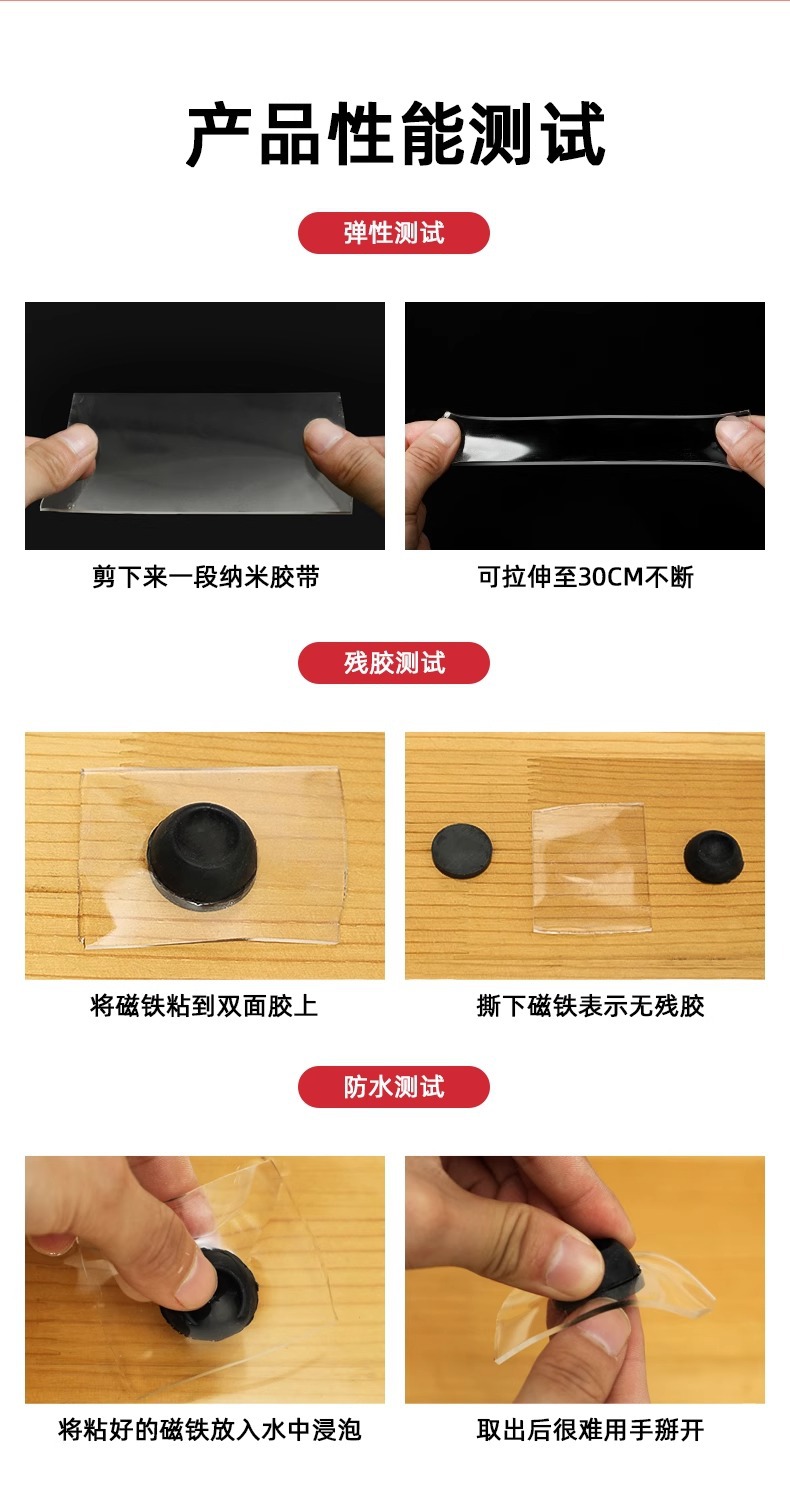 产品性能测试

弹性测试

剪下来一段纳米胶带

可拉伸至30CM不断

残胶测试

将磁铁粘到双面胶上

撕下磁铁表示无残胶

防水测试

将粘好的磁铁放入水中浸泡

取出后很难用手掰开