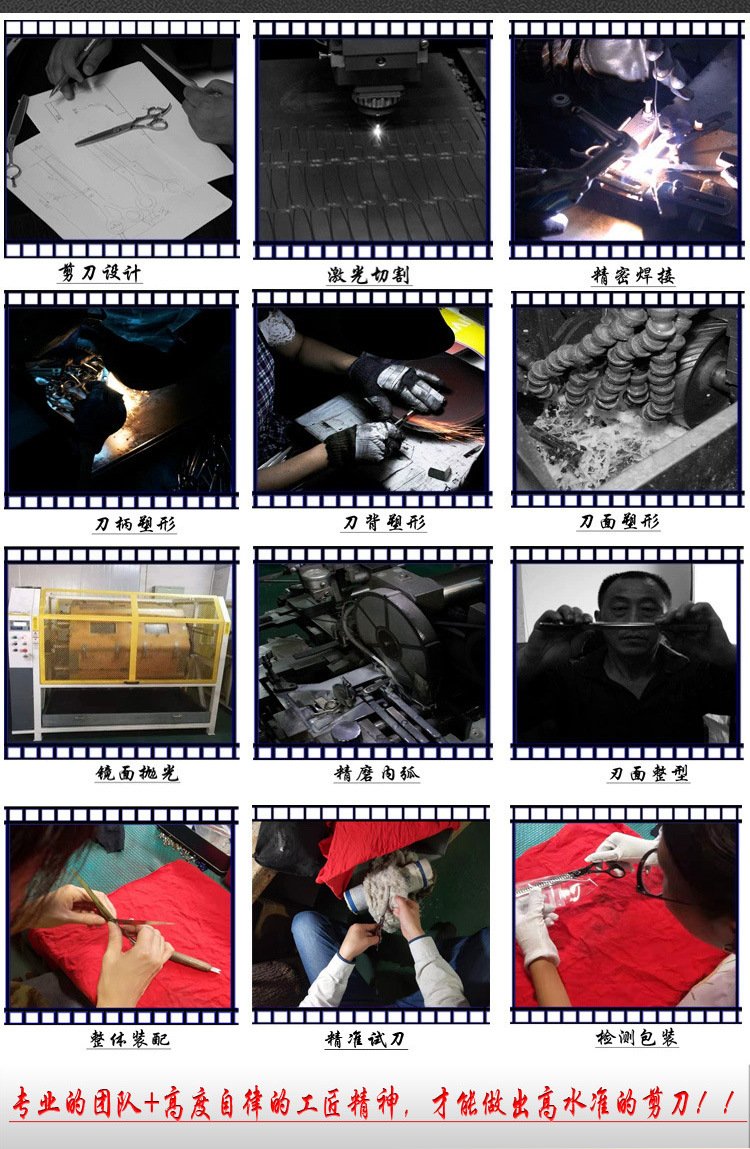 剪刀设计

激光切割

精密焊接

刀柄塑形

刀背塑形

刀面塑形

镜面抛光

精磨内弧

刃面整型

整体装配

精准试刀

检测包装

专业的团队+高度自律的工匠精神，才能做出高水准的剪刀！！