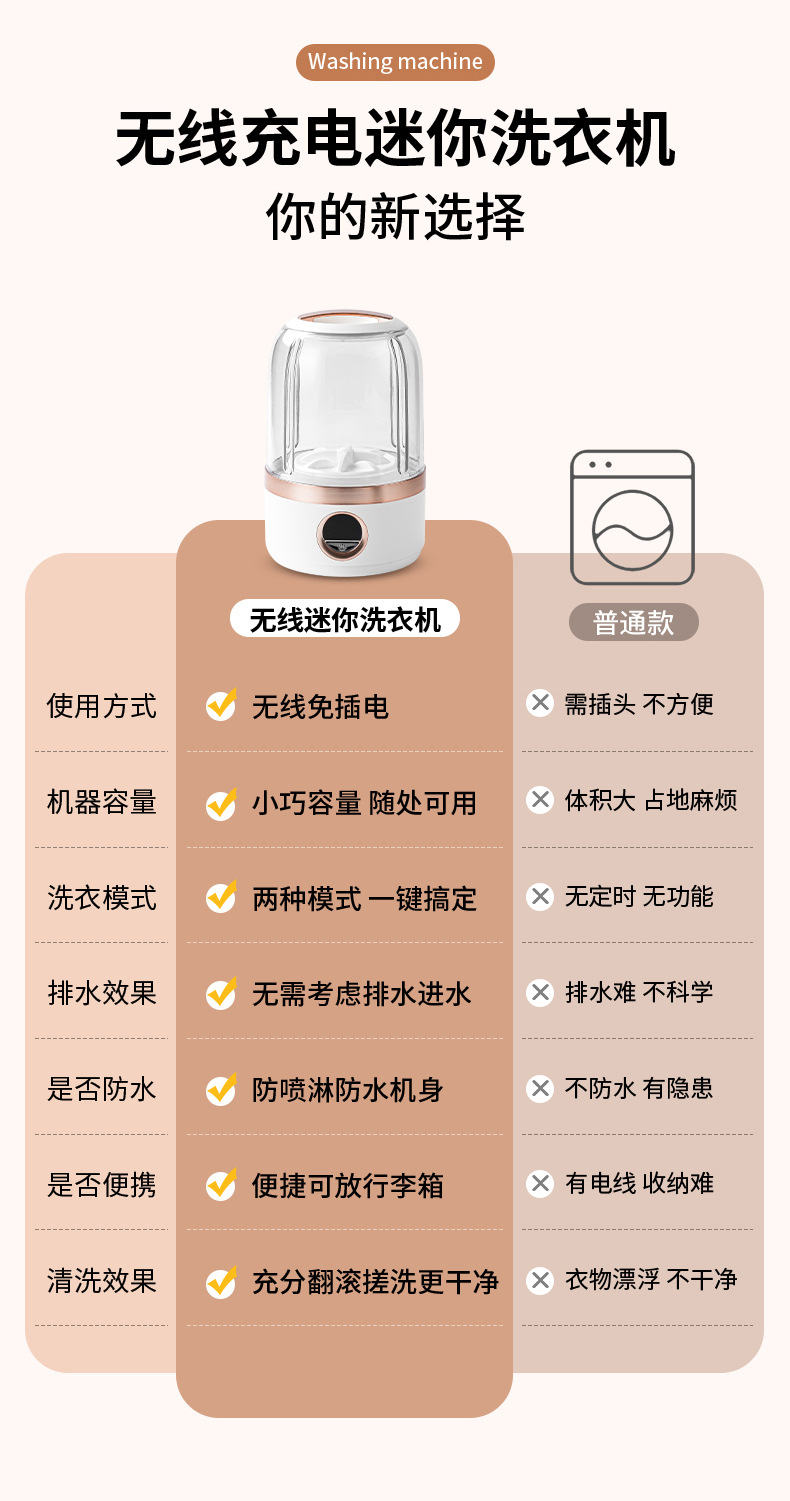 Washing machine

无线充电迷你洗衣机
你的新选择

| | 无线迷你洗衣机 | 普通款 |
|---|---|---|
| 使用方式 | 无线免插电 | 需插头 不方便 |
| 机器容量 | 小巧容量 随处可用 | 体积大 占地麻烦 |
| 洗衣模式 | 两种模式 一键搞定 | 无定时 无功能 |
| 排水效果 | 无需考虑排水进水 | 排水难 不科学 |
| 是否防水 | 防喷淋防水机身 | 不防水 有隐患 |
| 是否便携 | 便捷可放行李箱 | 有电线 收纳难 |
| 清洗效果 | 充分翻滚搓洗更干净 | 衣物漂浮 不干净 |