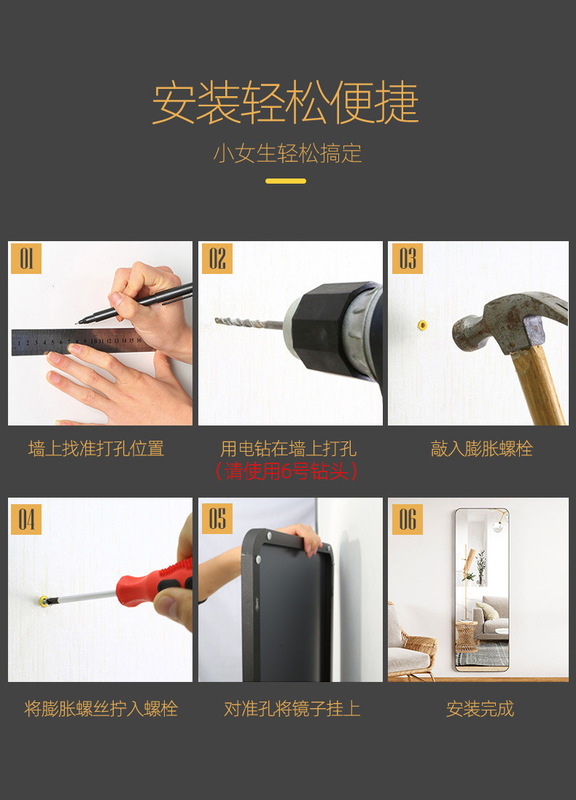 安装轻松便捷

小女生轻松搞定

01

1 2 3 4 5 6 7 8 9 10 11 12 13 14 15 16

墙上找准打孔位置

02

用电钻在墙上打孔
（请使用6号钻头）

03

敲入膨胀螺栓

04

将膨胀螺丝拧入螺栓

05

对准孔将镜子挂上

06

安装完成