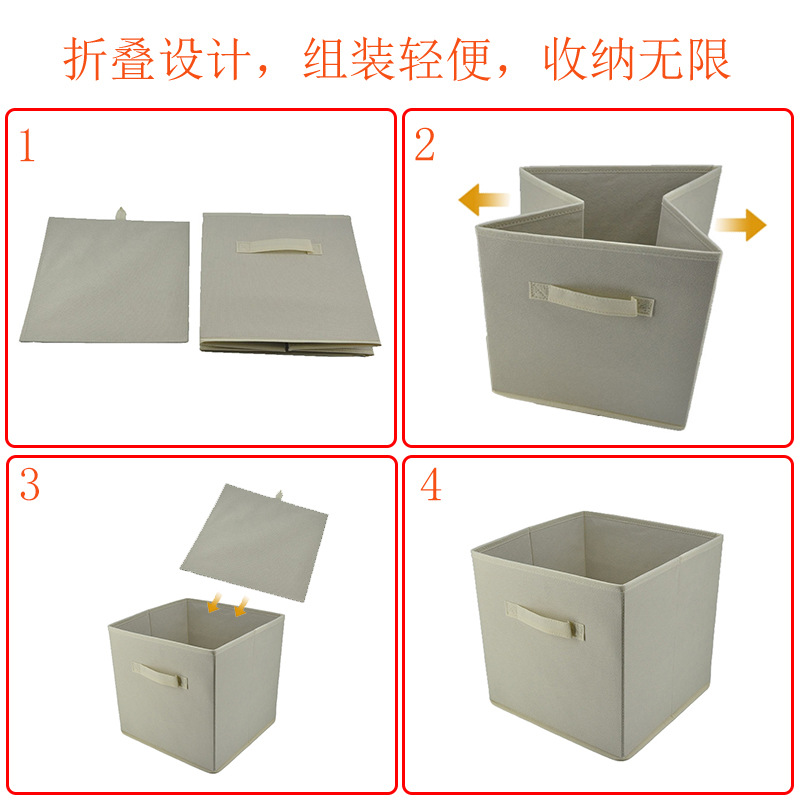 折叠设计，组装轻便，收纳无限

1

2

3

4