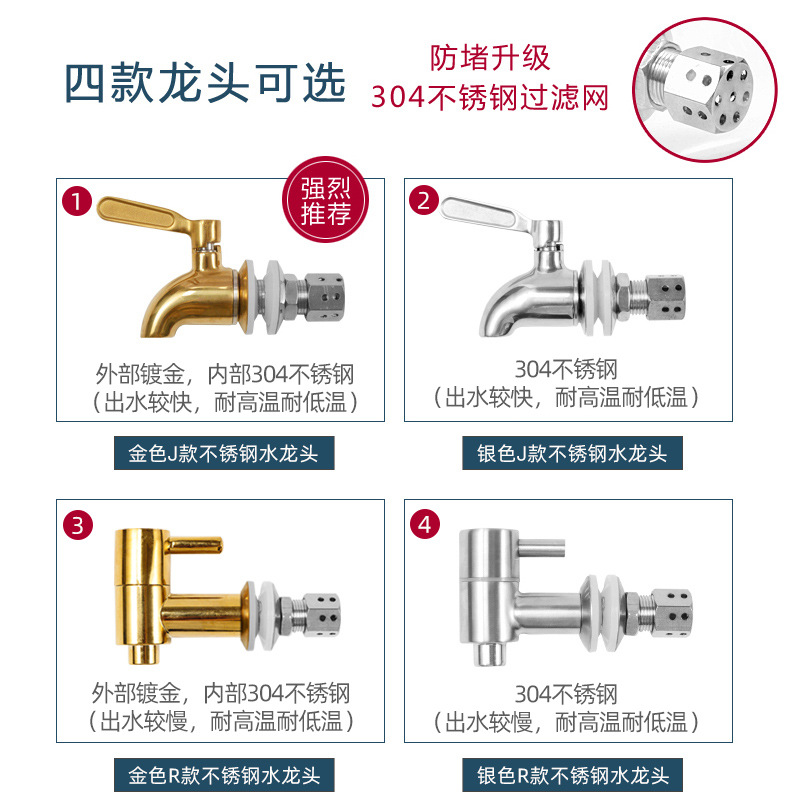 四款龙头可选

防堵升级
304不锈钢过滤网

1

强烈推荐

外部镀金，内部304不锈钢
（出水较快，耐高温耐低温）

金色J款不锈钢水龙头

2

304不锈钢
（出水较快，耐高温耐低温）

银色J款不锈钢水龙头

3

外部镀金，内部304不锈钢
（出水较慢，耐高温耐低温）

金色R款不锈钢水龙头

4

304不锈钢
（出水较慢，耐高温耐低温）

银色R款不锈钢水龙头