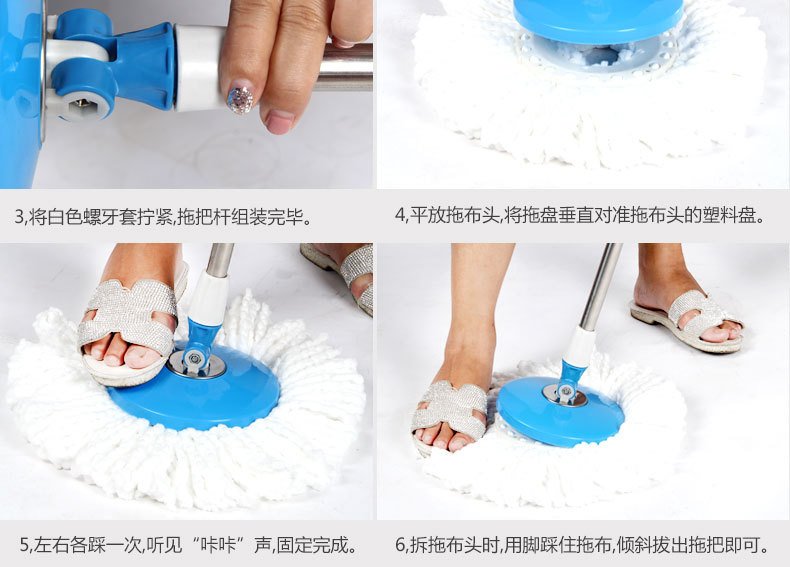 3,将白色螺牙套拧紧,拖把杆组装完毕。

4,平放拖布头,将拖盘垂直对准拖布头的塑料盘。

5,左右各踩一次,听见“咔咔”声,固定完成。

6,拆拖布头时,用脚踩住拖布,倾斜拔出拖把即可。