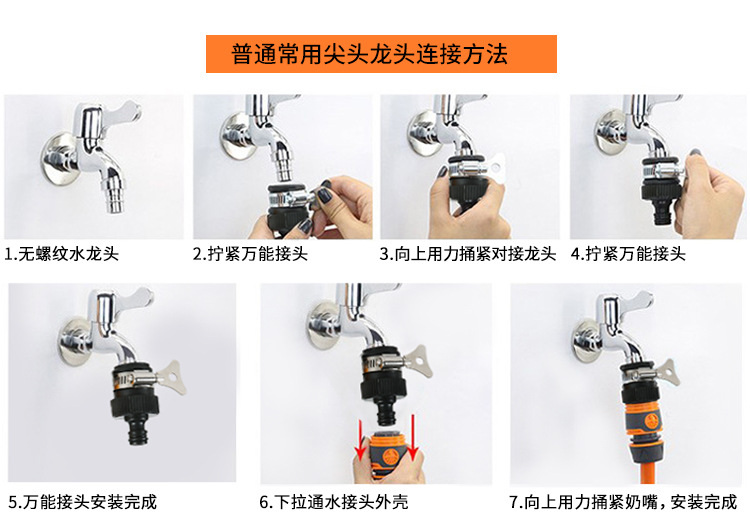 普通常用尖头龙头连接方法

1.无螺纹水龙头

2.拧紧万能接头

3.向上用力捅紧对接龙头

4.拧紧万能接头

5.万能接头安装完成

6.下拉通水接头外壳

7.向上用力捅紧奶嘴，安装完成