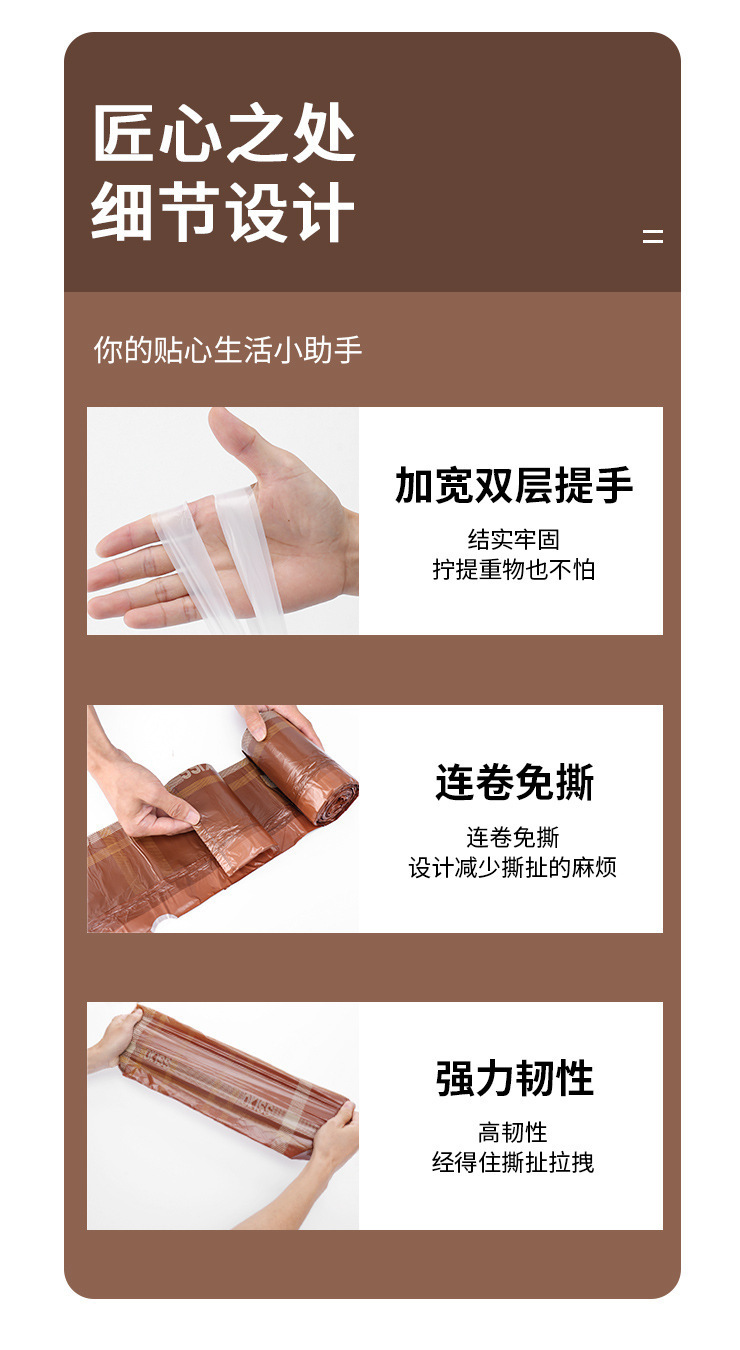 匠心之处
细节设计

你的贴心生活小助手

加宽双层提手
结实牢固
拧提重物也不怕

连卷免撕
连卷免撕
设计减少撕扯的麻烦

强力韧性
高韧性
经得住撕扯拉拽