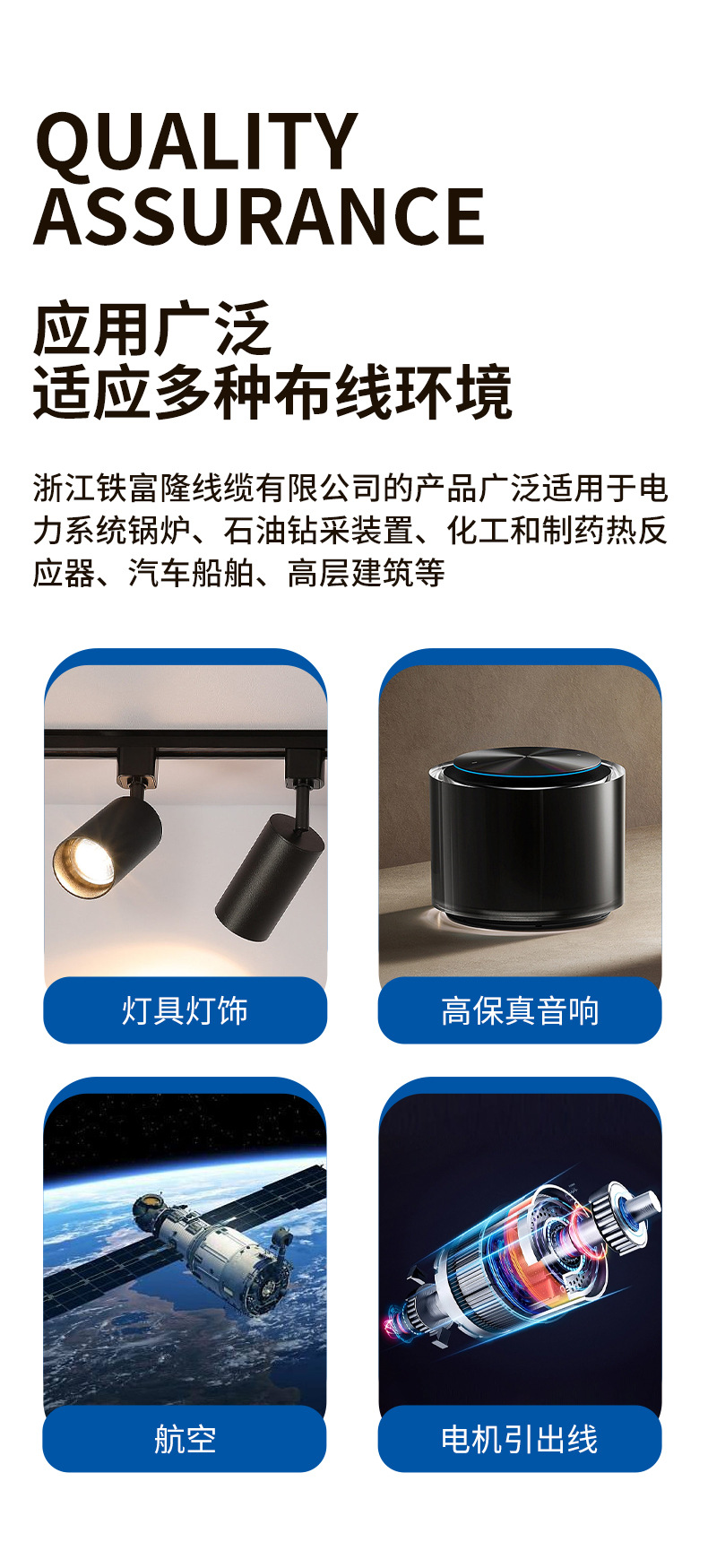 QUALITY ASSURANCE

应用广泛
适应多种布线环境

浙江铁富隆线缆有限公司的产品广泛适用于电力系统锅炉、石油钻采装置、化工和制药热反应器、汽车船舶、高层建筑等

灯具灯饰

高保真音响

航空

电机引出线