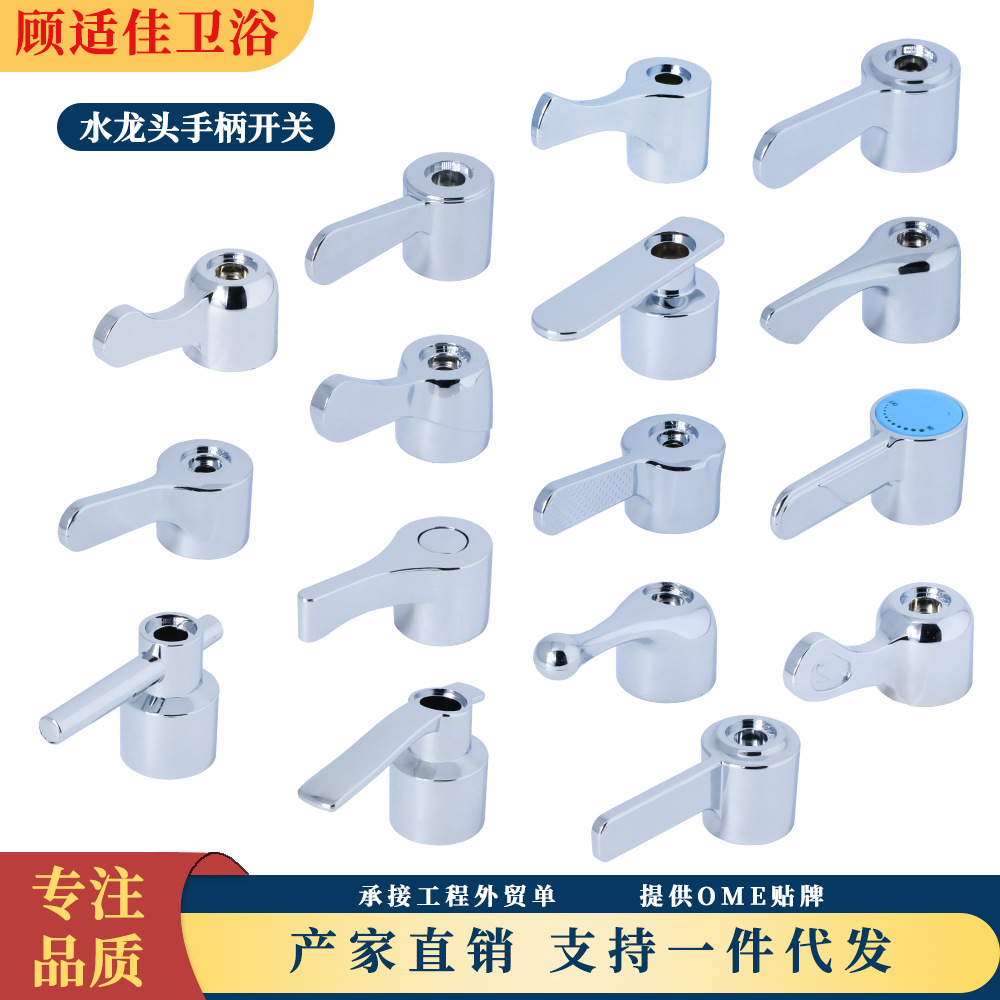 顾适佳卫浴

水龙头手柄开关

专注品质

承接工程外贸单　提供OME贴牌

产家直销　支持一件代发