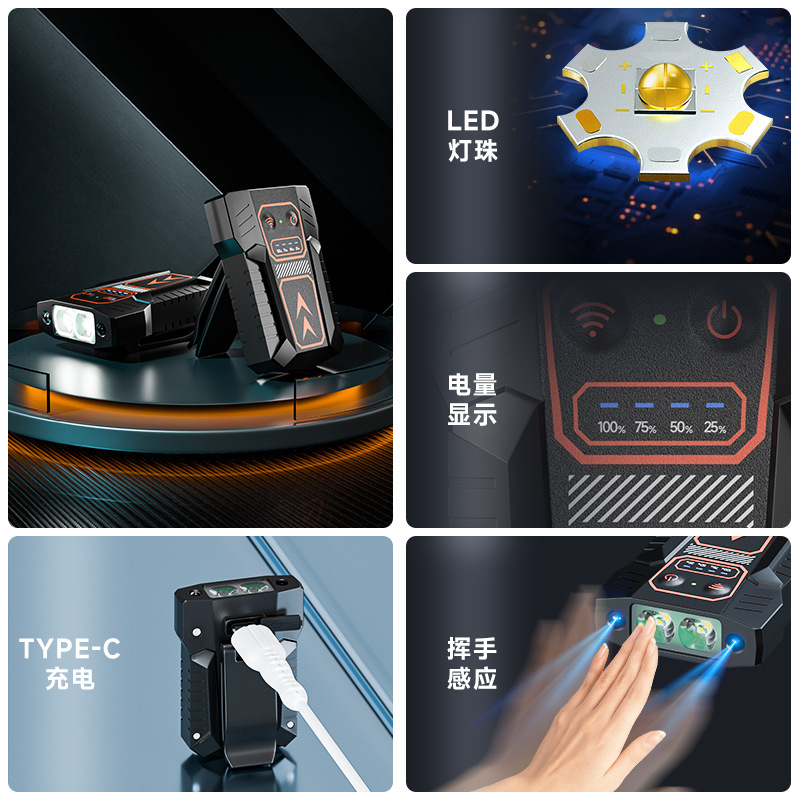 LED
灯珠

电量
显示

100% 75% 50% 25%

TYPE-C
充电

挥手
感应