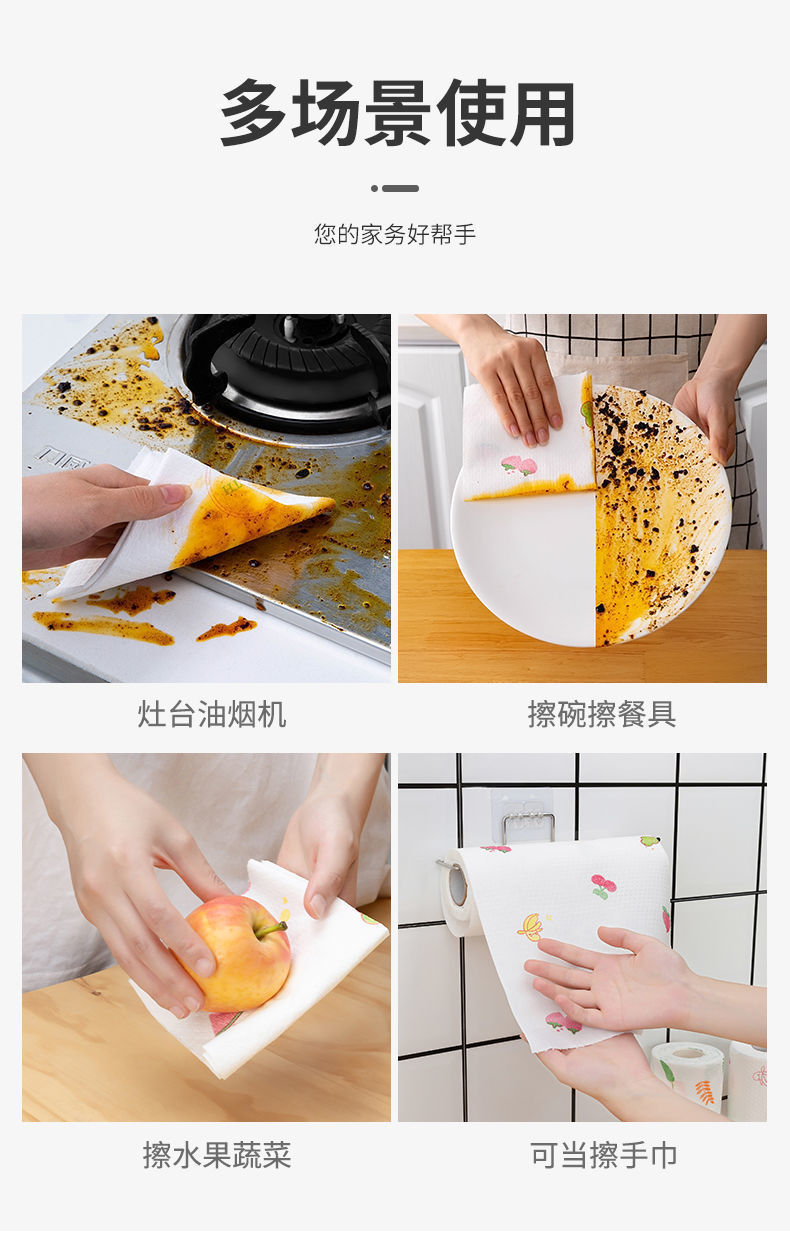 多场景使用

您的家务好帮手

灶台油烟机

擦碗擦餐具

擦水果蔬菜

可当擦手巾