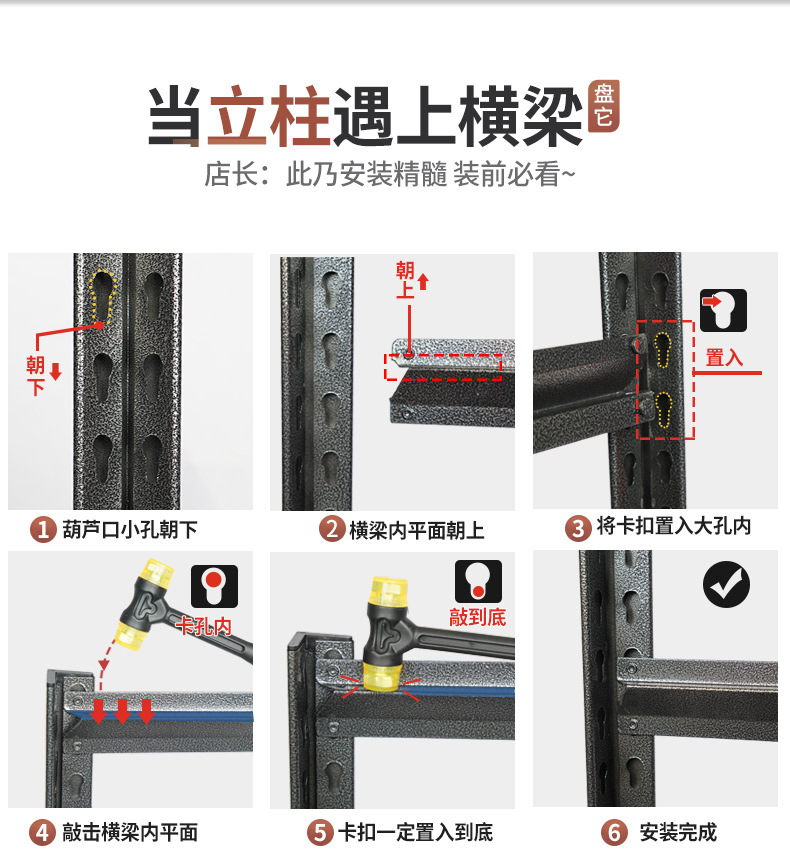 当立柱遇上横梁 盘它

店长：此乃安装精髓 装前必看~

朝下

1 葫芦口小孔朝下

朝上

2 横梁内平面朝上

置入

3 将卡扣置入大孔内

卡孔内

4 敲击横梁内平面

敲到底

5 卡扣一定置入到底

6 安装完成