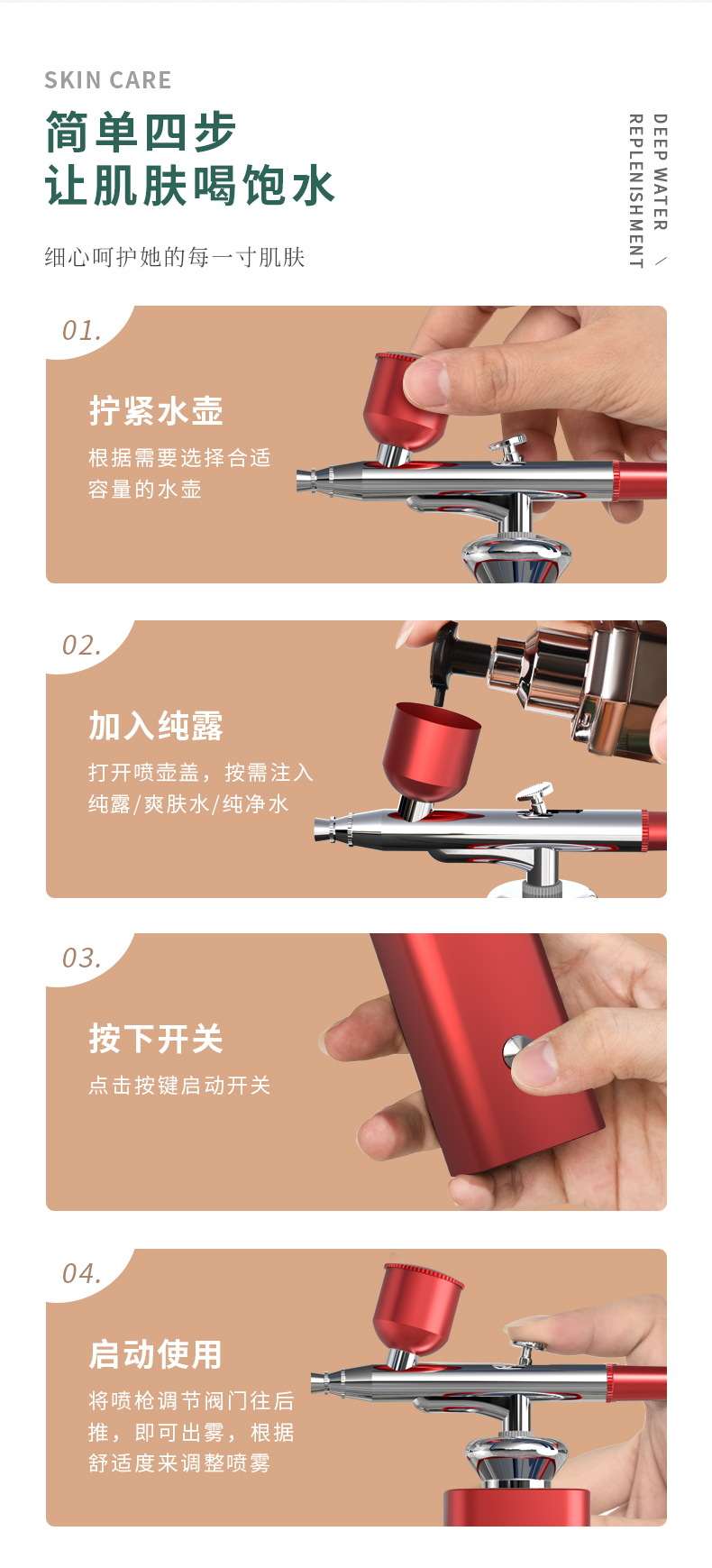 SKIN CARE

简单四步
让肌肤喝饱水

细心呵护她的每一寸肌肤

DEEP WATER REPLENISHMENT /

01.

拧紧水壶

根据需要选择合适容量的水壶

02.

加入纯露

打开喷壶盖，按需注入纯露/爽肤水/纯净水

03.

按下开关

点击按键启动开关

04.

启动使用

将喷枪调节阀门往后推，即可出雾，根据舒适度来调整喷雾