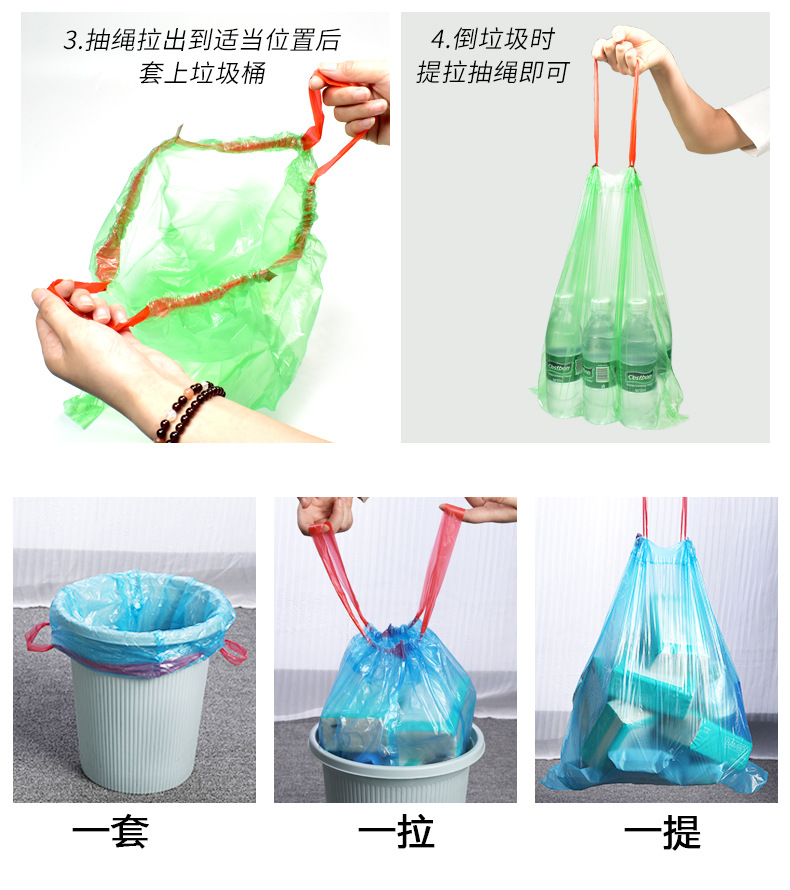 3.抽绳拉出到适当位置后
套上垃圾桶

4.倒垃圾时
提拉抽绳即可

一套

一拉

一提