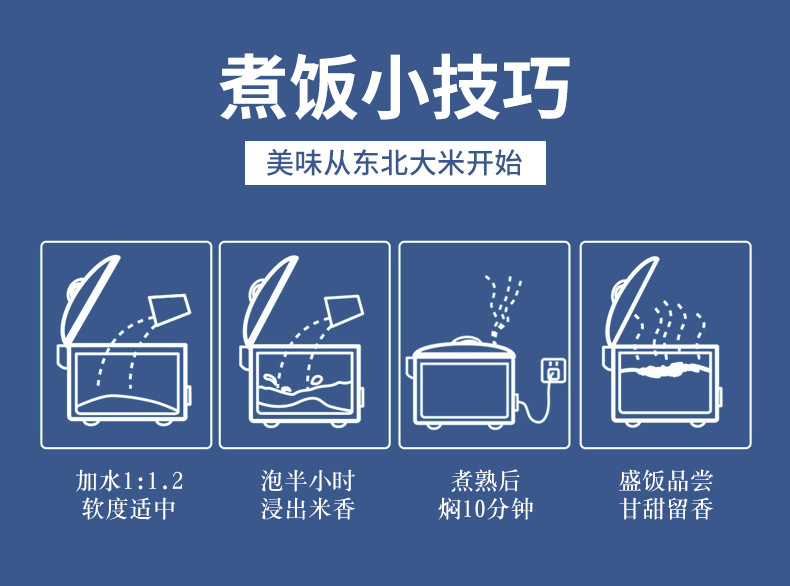 煮饭小技巧

美味从东北大米开始

加水1:1.2
软度适中

泡半小时
浸出米香

煮熟后
焖10分钟

盛饭品尝
甘甜留香